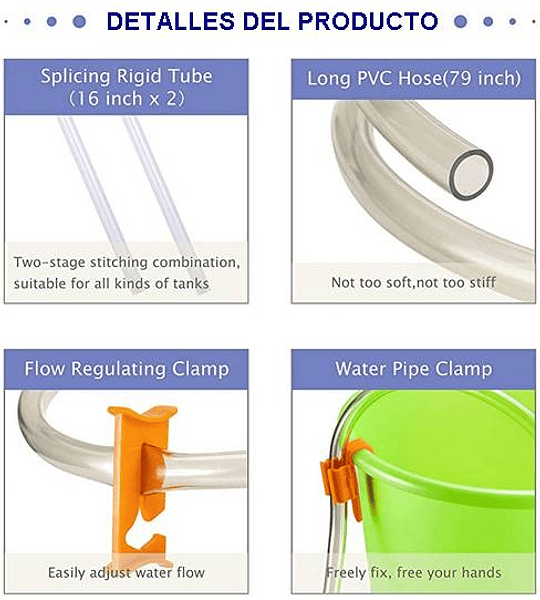 DETALLES DEL PRODUCTO

Splicing Rigid Tube (16 inch x 2)

Two-stage stitching combination, suitable for all kinds of tanks

Long PVC Hose(79 inch)

Not too soft,not too stiff

Flow Regulating Clamp

Easily adjust water flow

Water Pipe Clamp

Freely fix, free your hands