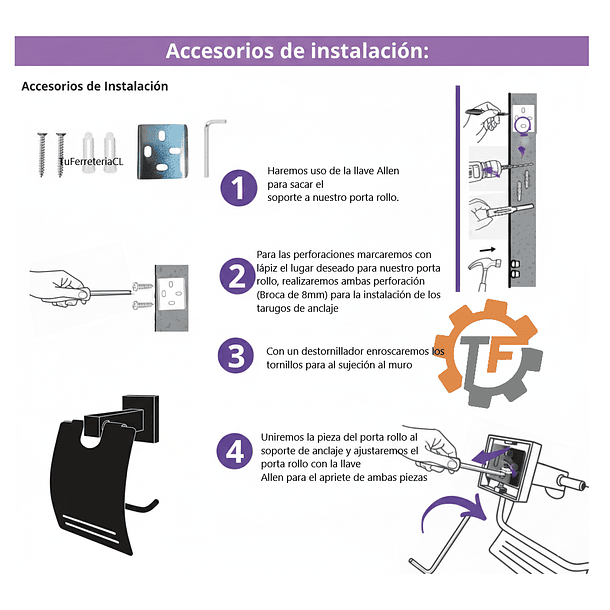 Accesorios de instalación:

Accesorios de Instalación

TuFerreteriaCL

1 Haremos uso de la llave Allen para sacar el soporte a nuestro porta rollo.

2 Para las perforaciones marcaremos con lápiz el lugar deseado para nuestro porta rollo, realizaremos ambas perforación (Broca de 8mm) para la instalación de los tarugos de anclaje

3 Con un destornillador enroscaremos los tornillos para al sujeción al muro

TF

4 Uniremos la pieza del porta rollo al soporte de anclaje y ajustaremos el porta rollo con la llave Allen para el apriete de ambas piezas