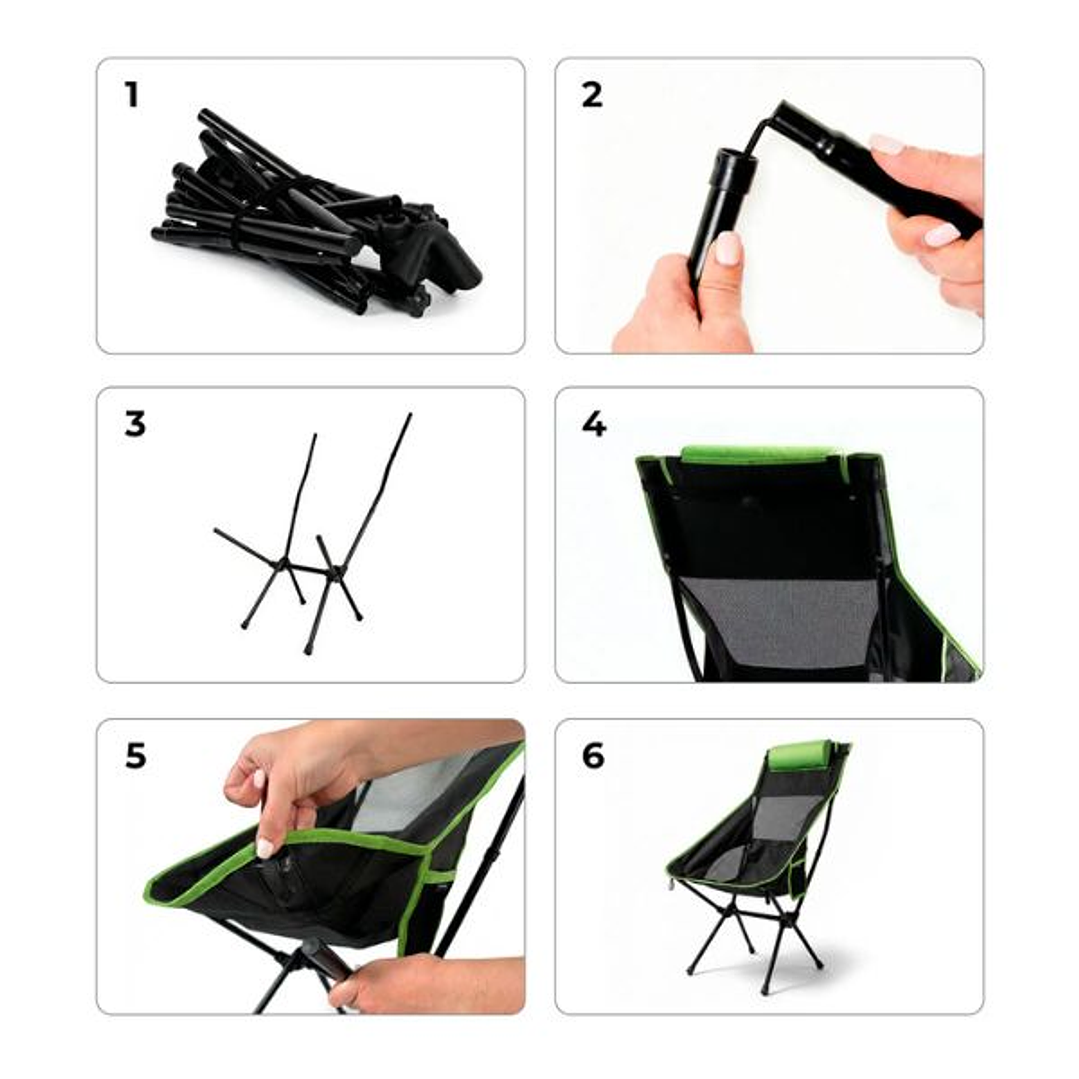 1

2

3

4

5

6