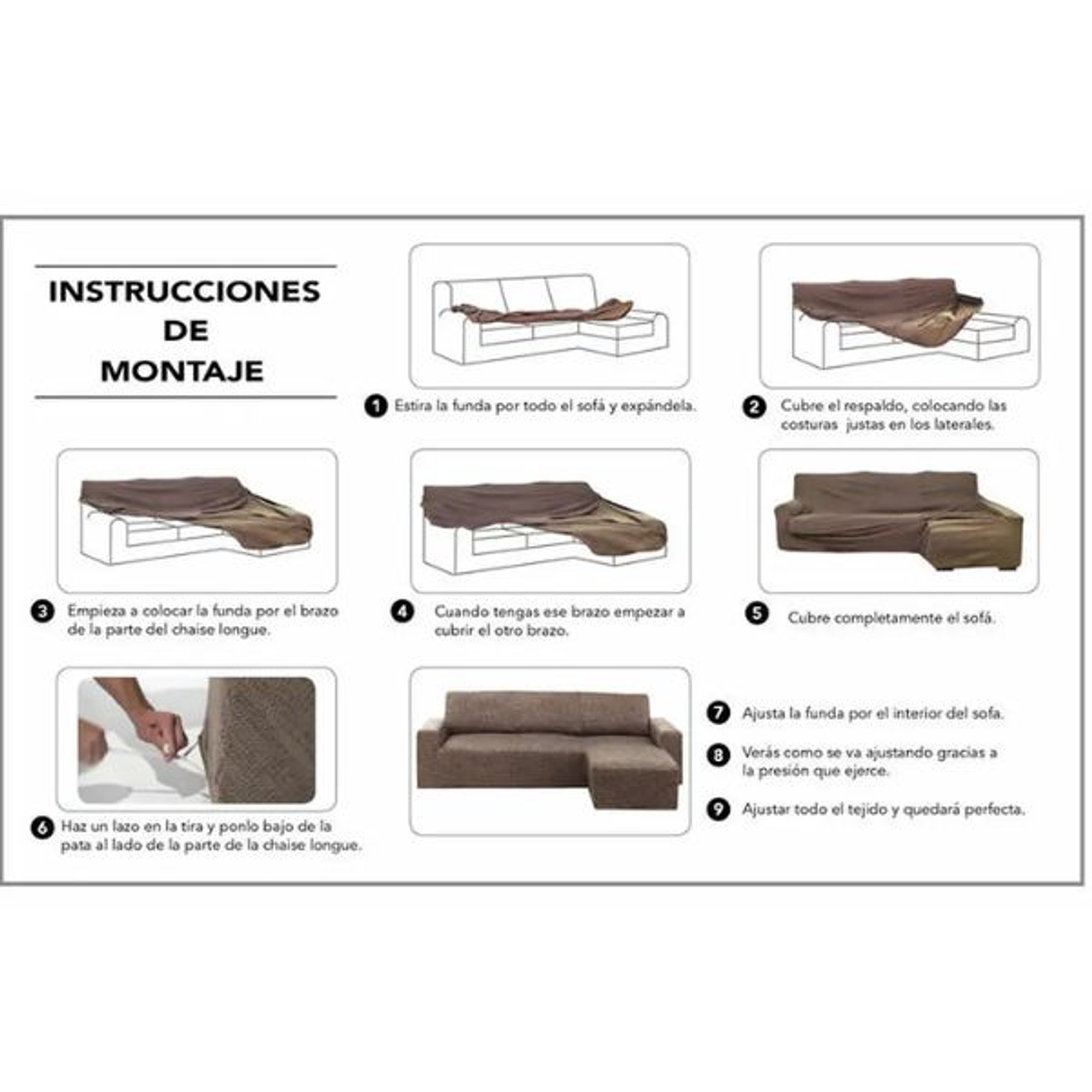 INSTRUCCIONES DE MONTAJE

1 Estira la funda por todo el sofá y expándela.

2 Cubre el respaldo, colocando las costuras justas en los laterales.

3 Empieza a colocar la funda por el brazo de la parte del chaise longue.

4 Cuando tengas ese brazo empezar a cubrir el otro brazo.

5 Cubre completamente el sofá.

6 Haz un lazo en la tira y ponlo bajo de la pata al lado de la parte de la chaise longue.

7 Ajusta la funda por el interior del sofa.

8 Verás como se va ajustando gracias a la presión que ejerce.

9 Ajustar todo el tejido y quedará perfecta.