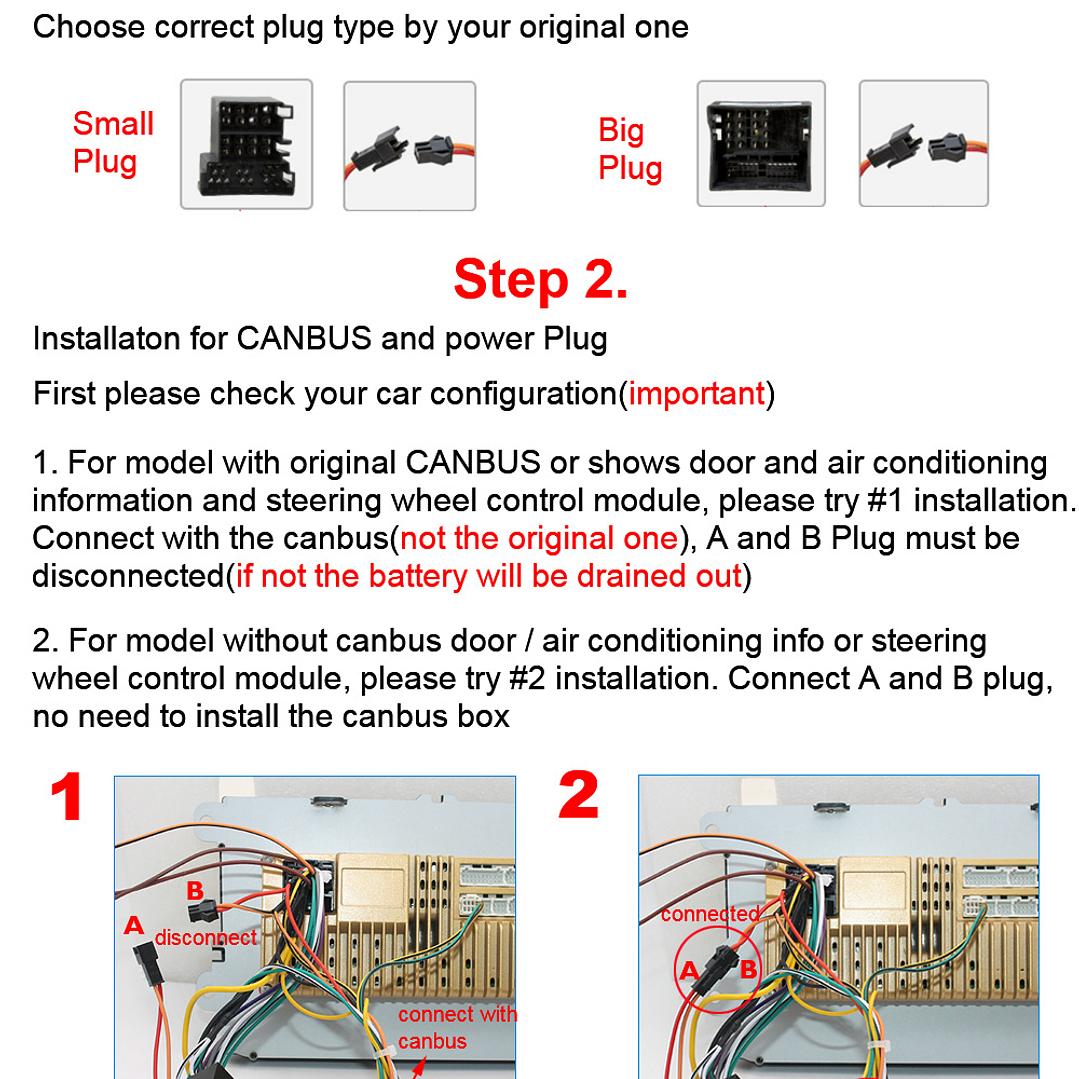 Choose correct plug type by your original one

Small Plug

Big Plug

Step 2.

Installaton for CANBUS and power Plug

First please check your car configuration(important)

1. For model with original CANBUS or shows door and air conditioning information and steering wheel control module, please try #1 installation. Connect with the canbus(not the original one), A and B Plug must be disconnected(if not the battery will be drained out)

2. For model without canbus door / air conditioning info or steering wheel control module, please try #2 installation. Connect A and B plug, no need to install the canbus box

1

B

A

disconnect

connect with canbus

2

connected

A

B