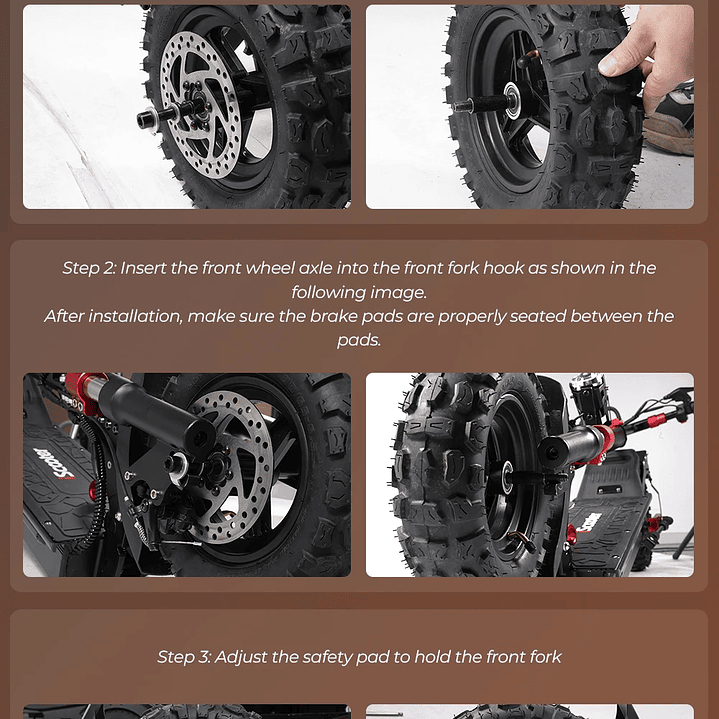 Step 2: Insert the front wheel axle into the front fork hook as shown in the following image.
After installation, make sure the brake pads are properly seated between the pads.

Step 3: Adjust the safety pad to hold the front fork