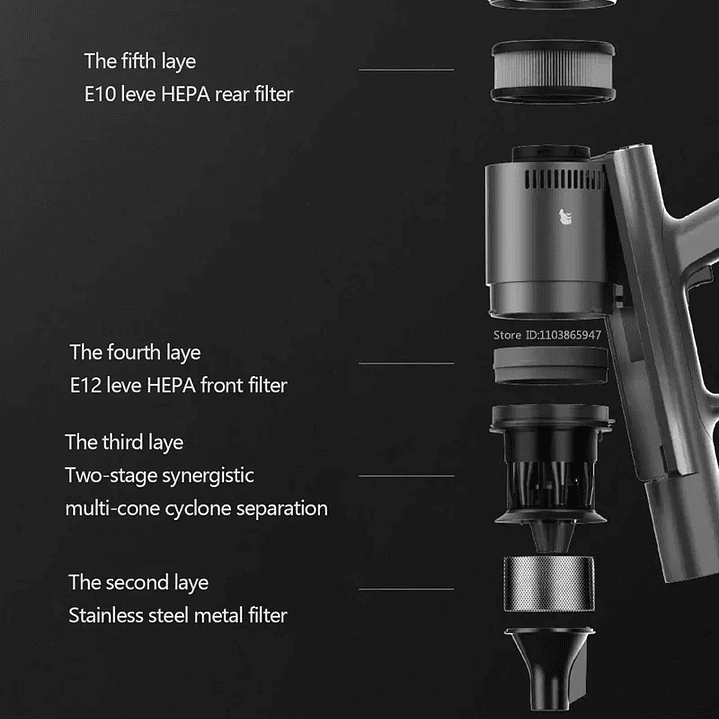 The fifth laye
E10 leve HEPA rear filter

Store ID:1103865947

The fourth laye
E12 leve HEPA front filter

The third laye
Two-stage synergistic
multi-cone cyclone separation

The second laye
Stainless steel metal filter