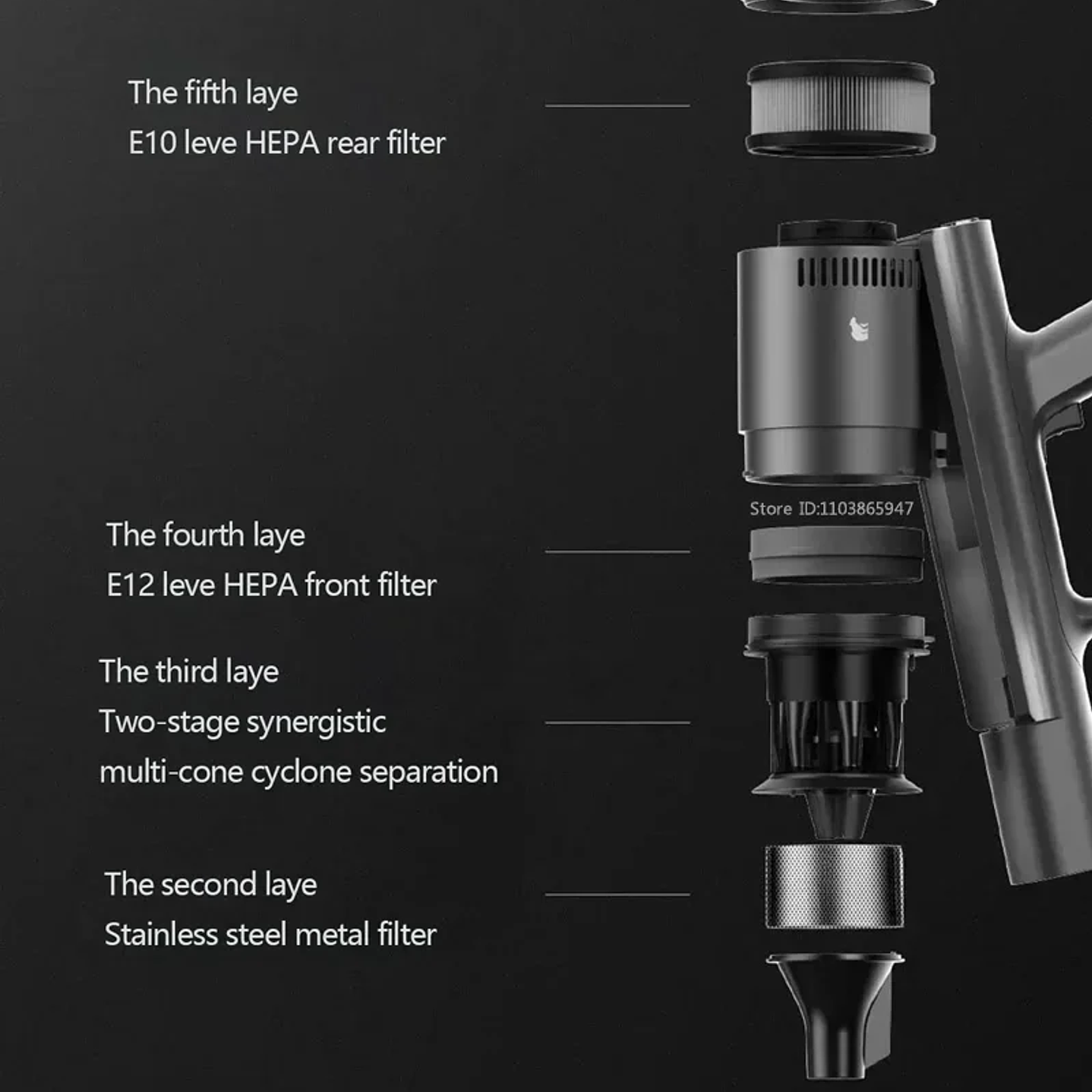 The fifth laye
E10 leve HEPA rear filter

Store ID:1103865947

The fourth laye
E12 leve HEPA front filter

The third laye
Two-stage synergistic
multi-cone cyclone separation

The second laye
Stainless steel metal filter