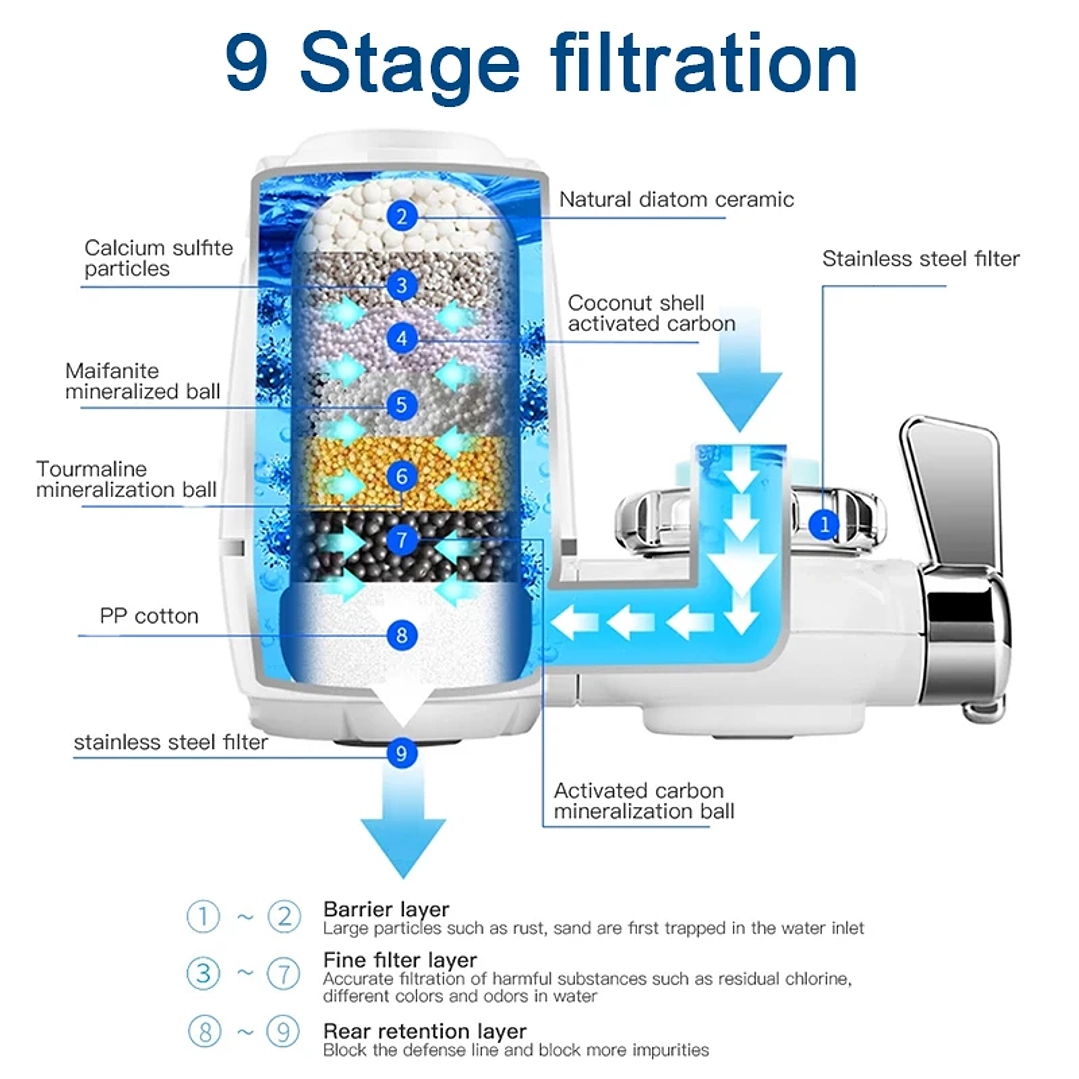 9 Stage filtration

Natural diatom ceramic

Calcium sulfite particles

Stainless steel filter

Coconut shell activated carbon

Maifanite mineralized ball

Tourmaline mineralization ball

PP cotton

stainless steel filter

Activated carbon mineralization ball

2
3
4
5
6
7
8
9
1

① ~ ② Barrier layer
Large particles such as rust, sand are first trapped in the water inlet

③ ~ ⑦ Fine filter layer
Accurate filtration of harmful substances such as residual chlorine, different colors and odors in water

⑧ ~ ⑨ Rear retention layer
Block the defense line and block more impurities