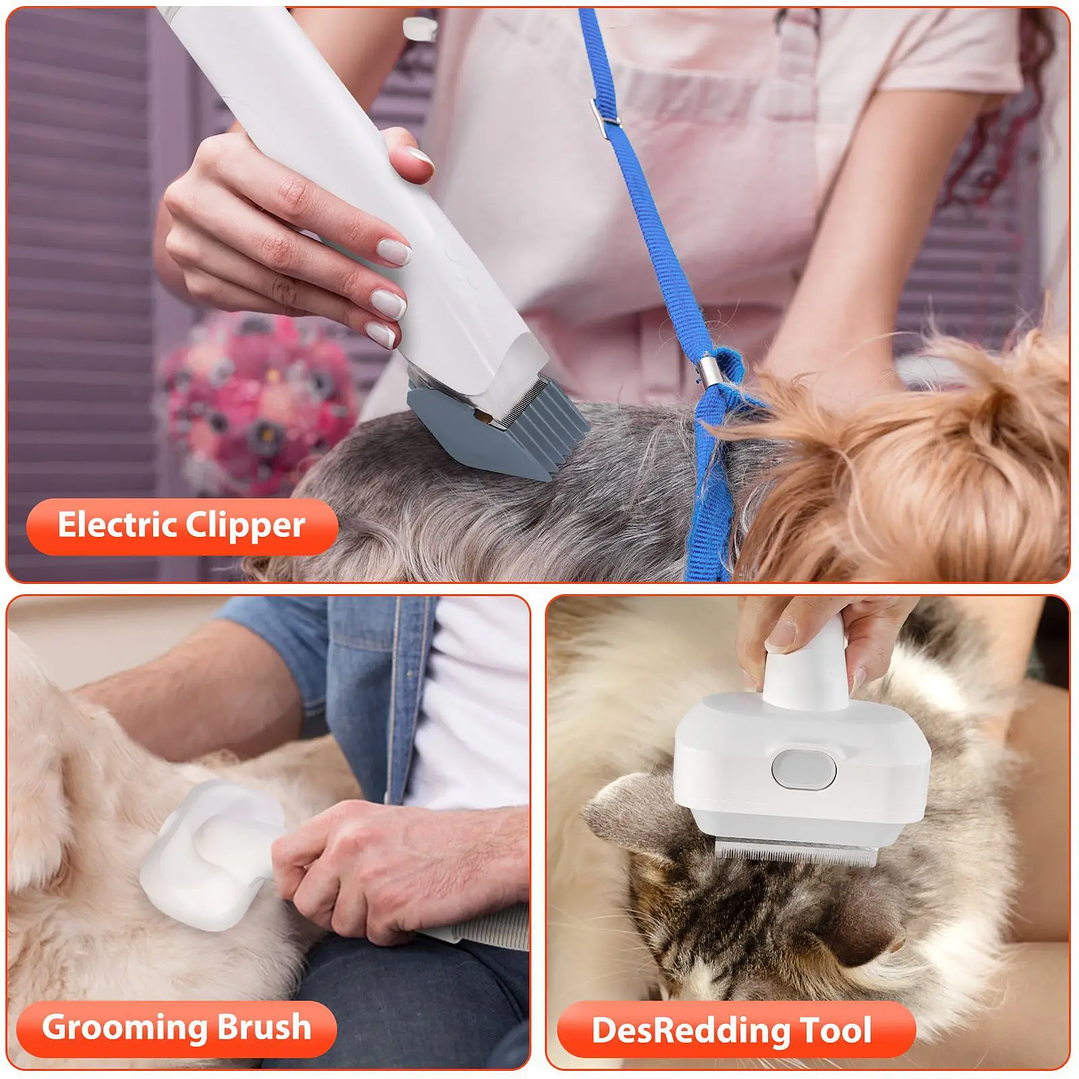 Electric Clipper

Grooming Brush

DesRedding Tool