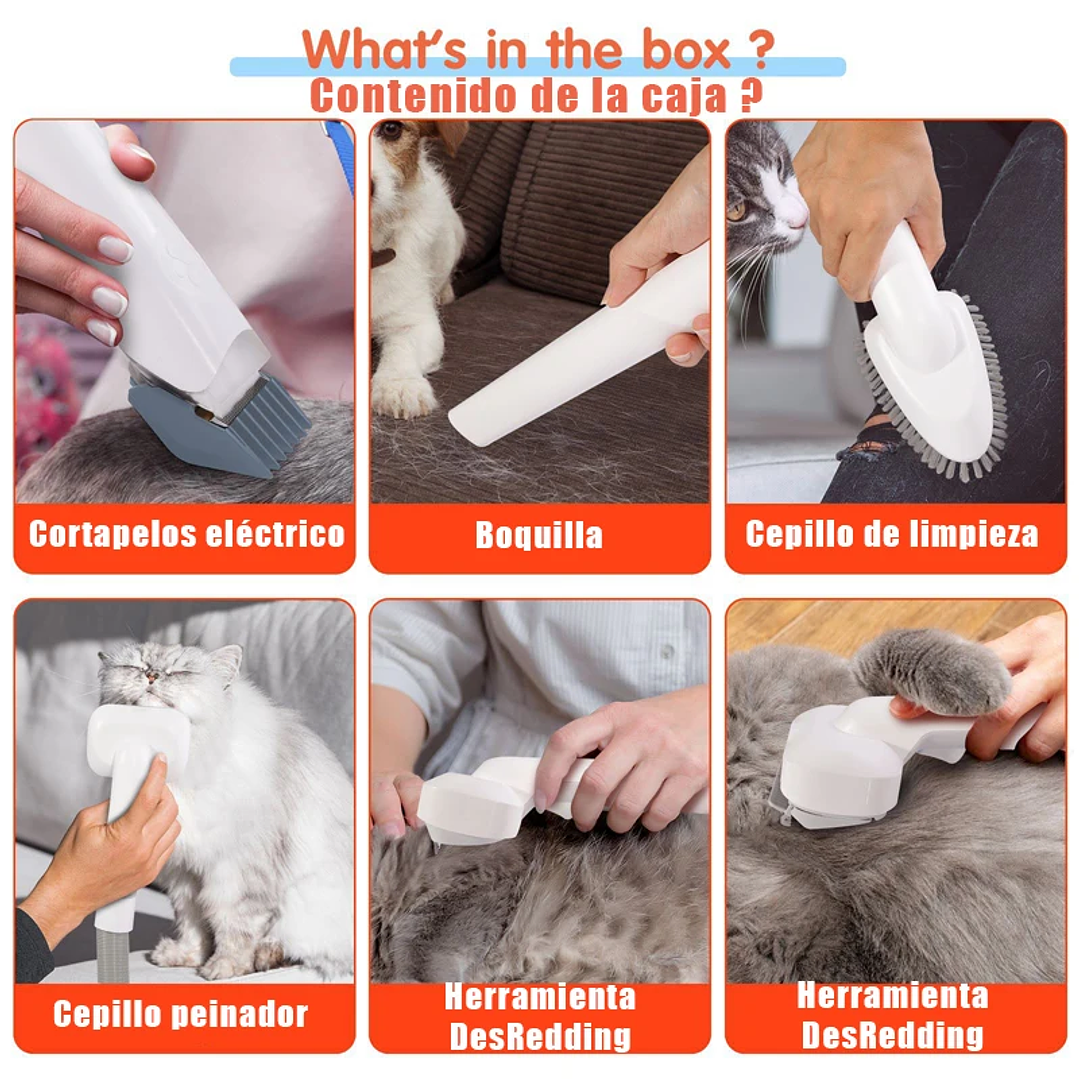 What's in the box ?
Contenido de la caja ?

Cortapelos eléctrico

Boquilla

Cepillo de limpieza

Cepillo peinador

Herramienta DesRedding

Herramienta DesRedding