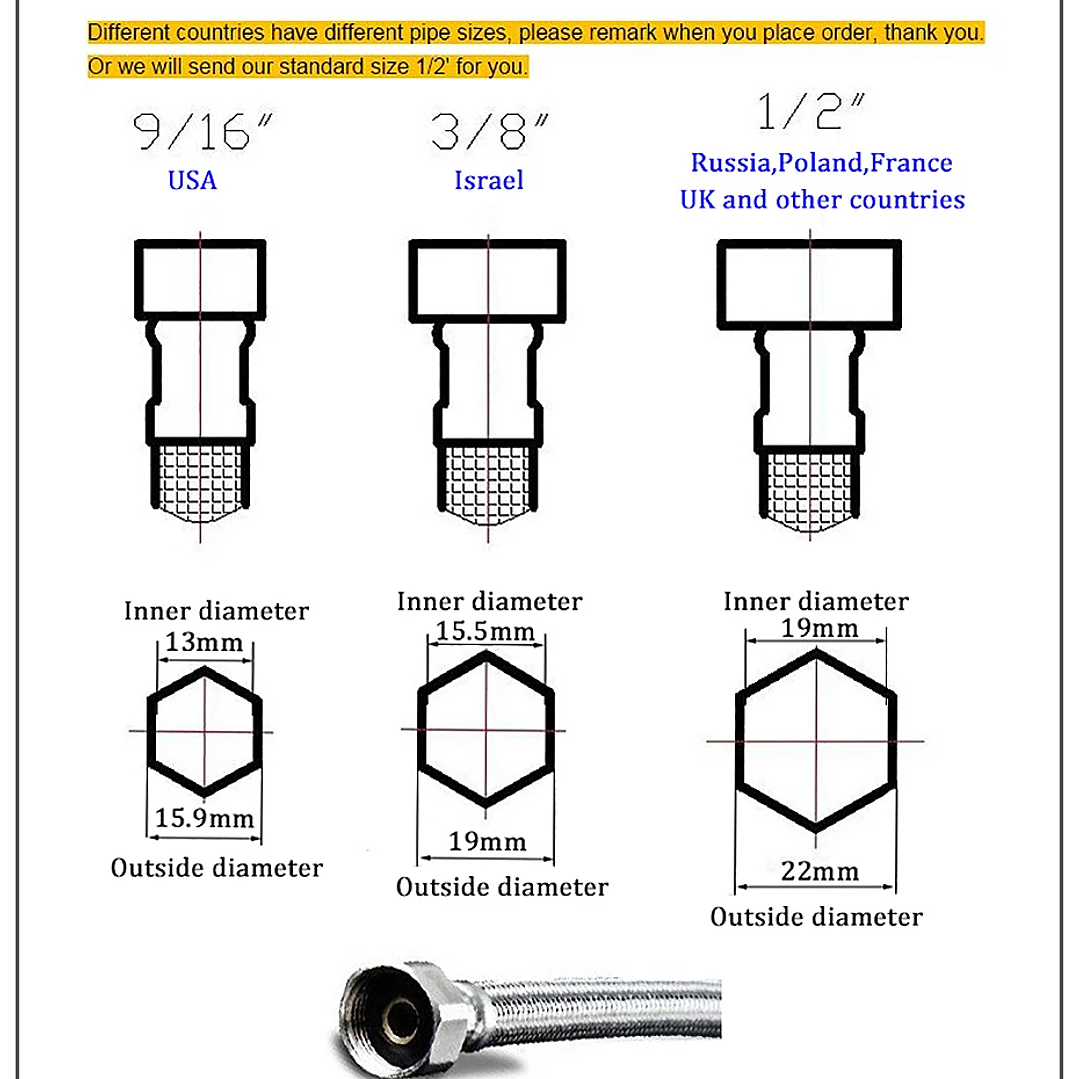 Different countries have different pipe sizes, please remark when you place order, thank you.
Or we will send our standard size 1/2' for you.

9/16"
USA

3/8"
Israel

1/2"
Russia,Poland,France
UK and other countries

Inner diameter
13mm
15.9mm
Outside diameter

Inner diameter
15.5mm
19mm
Outside diameter

Inner diameter
19mm
22mm
Outside diameter