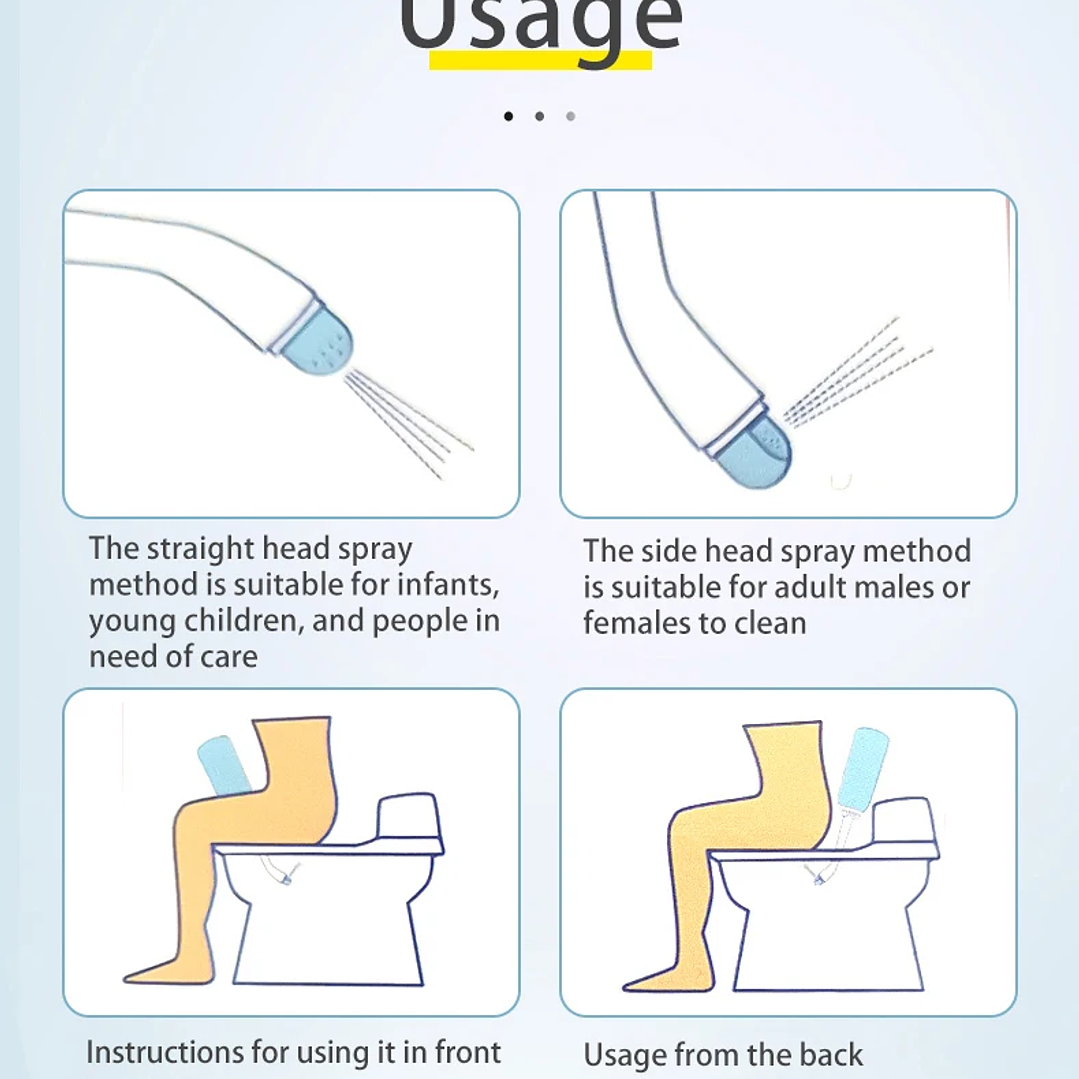 Usage

The straight head spray method is suitable for infants, young children, and people in need of care

The side head spray method is suitable for adult males or females to clean

Instructions for using it in front

Usage from the back