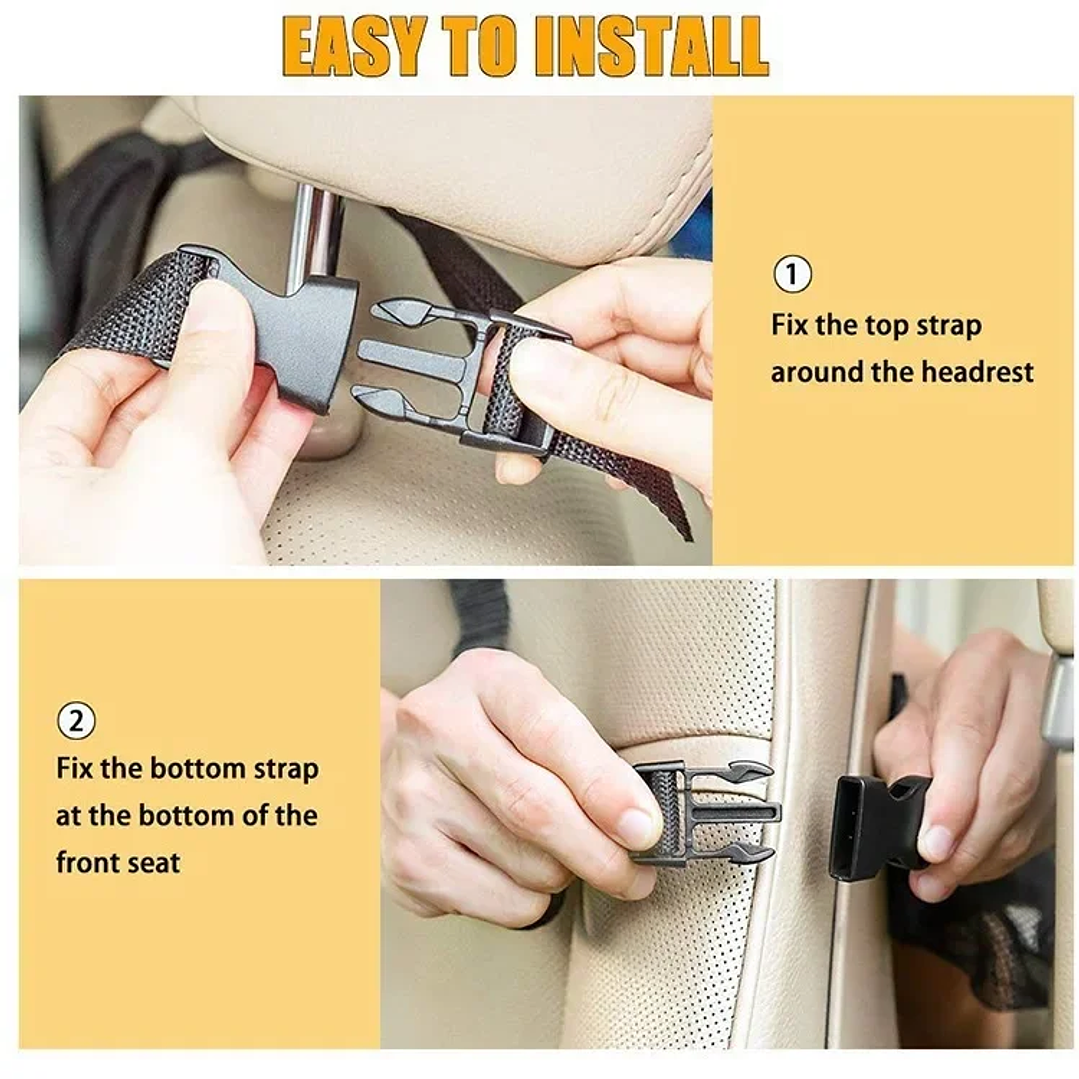 EASY TO INSTALL

①
Fix the top strap around the headrest

②
Fix the bottom strap at the bottom of the front seat