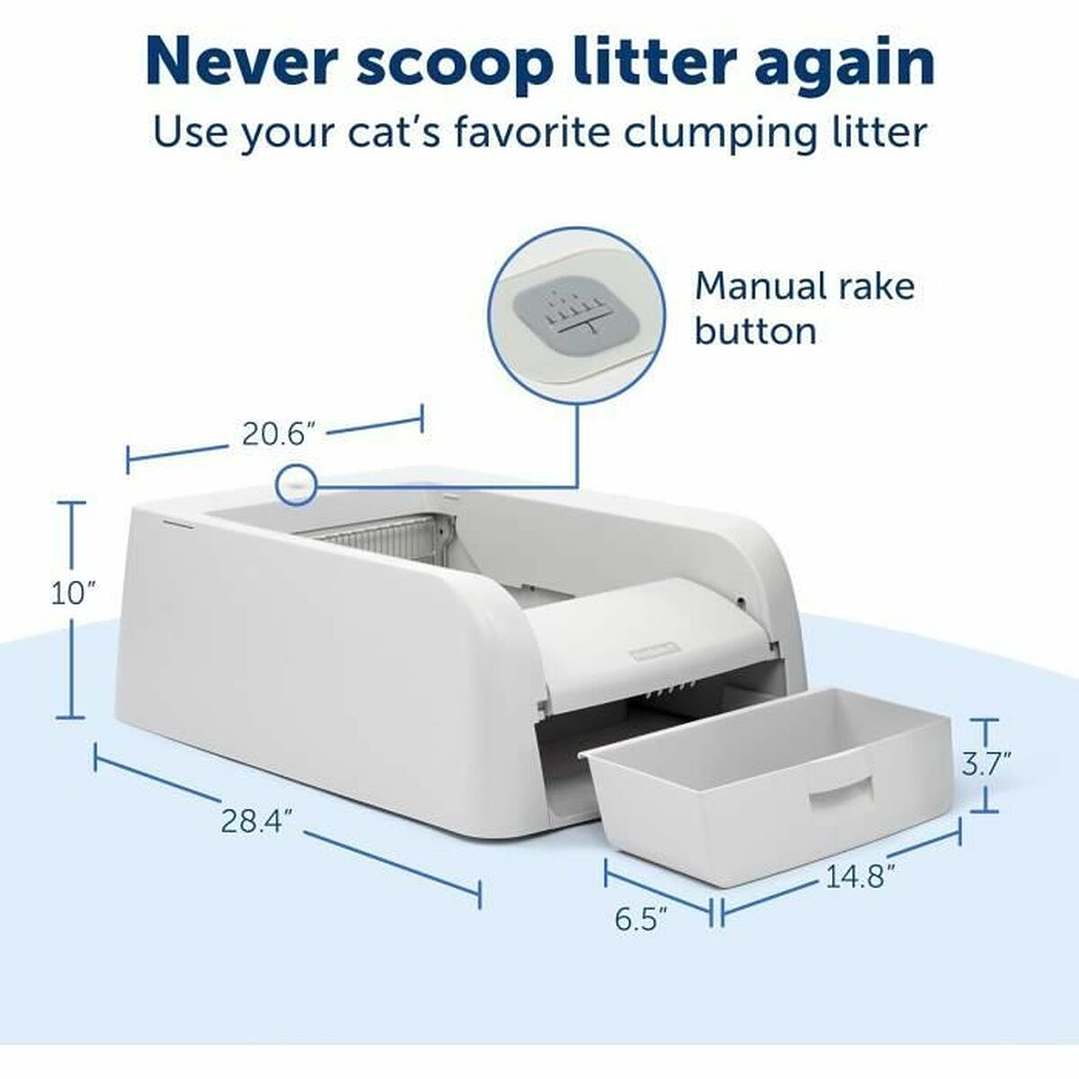 Never scoop litter again

Use your cat's favorite clumping litter

Manual rake button

20.6"

10"

28.4"

3.7"

14.8"

6.5"