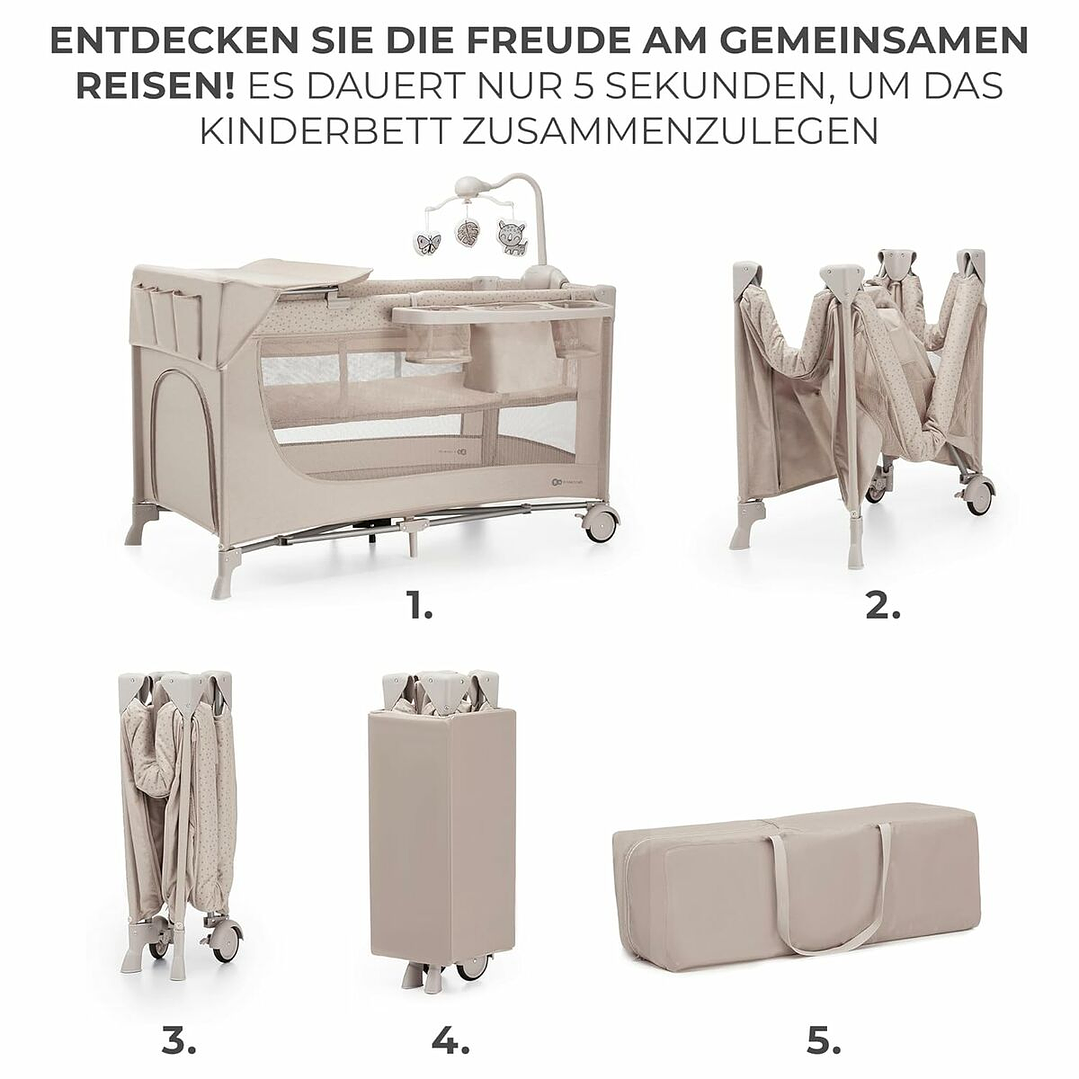 ENTDECKEN SIE DIE FREUDE AM GEMEINSAMEN REISEN! ES DAUERT NUR 5 SEKUNDEN, UM DAS KINDERBETT ZUSAMMENZULEGEN

1.

2.

3.

4.

5.