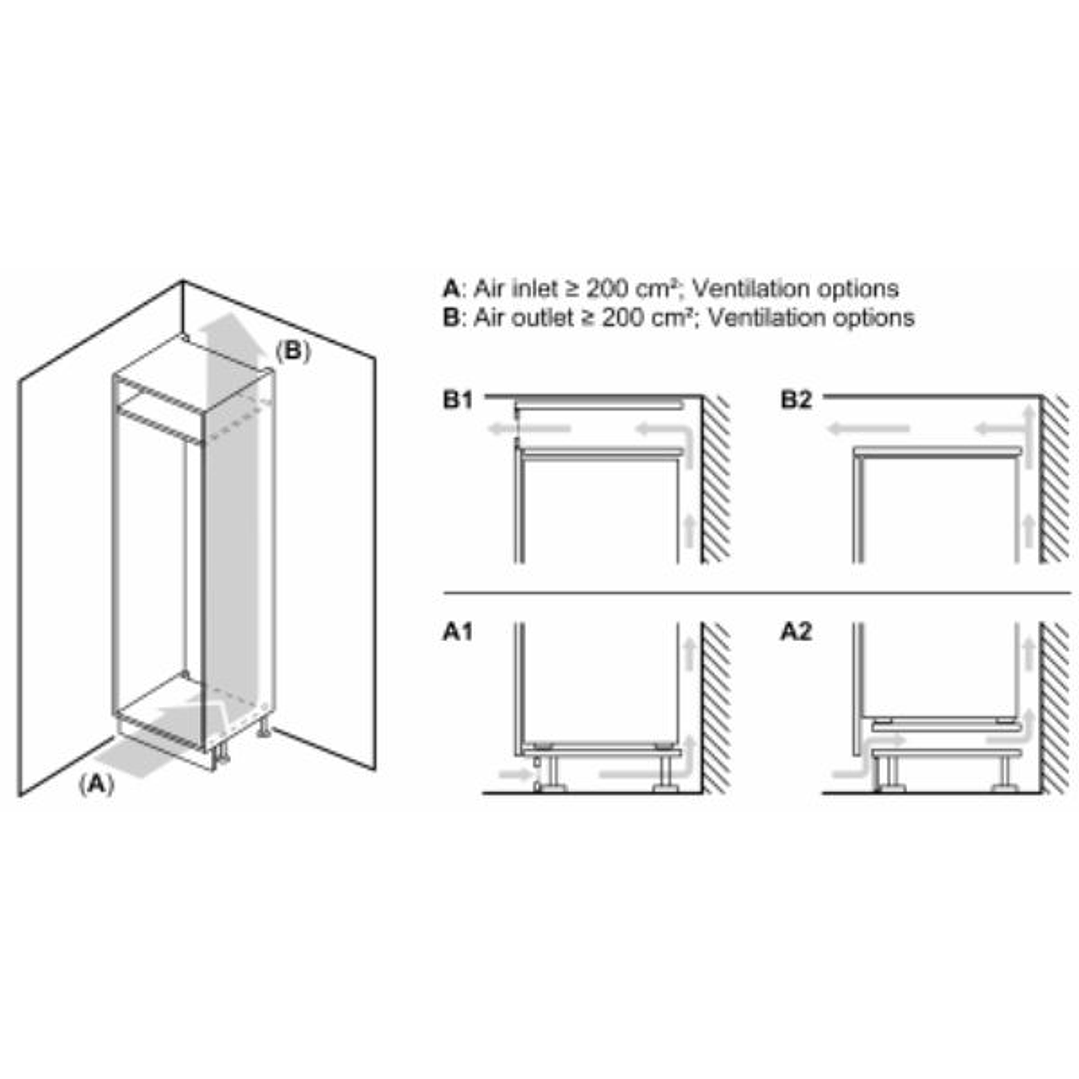 (B)

(A)

A: Air inlet ≥ 200 cm²; Ventilation options
B: Air outlet ≥ 200 cm²; Ventilation options

B1

B2

A1

A2