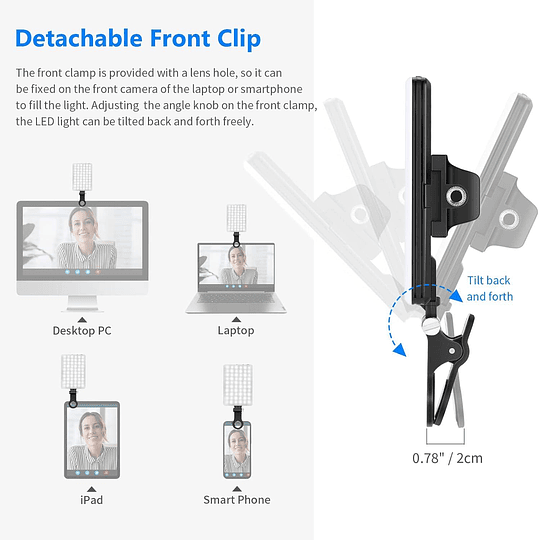 Detachable Front Clip

The front clamp is provided with a lens hole, so it can be fixed on the front camera of the laptop or smartphone to fill the light. Adjusting the angle knob on the front clamp, the LED light can be tilted back and forth freely.

Desktop PC

Laptop

iPad

Smart Phone

Tilt back and forth

0.78" / 2cm