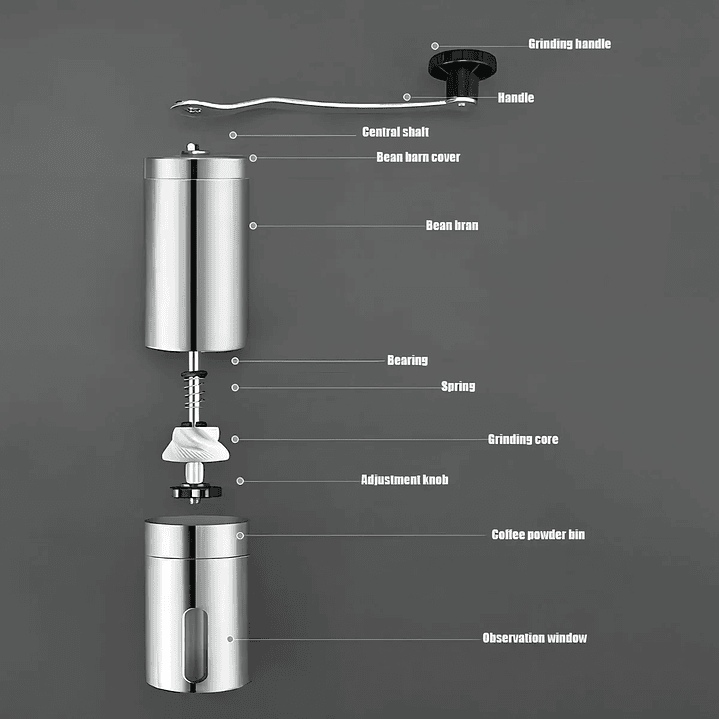 Grinding handle
Handle
Central shaft
Bean barn cover
Bean bran
Bearing
Spring
Grinding core
Adjustment knob
Coffee powder bin
Observation window