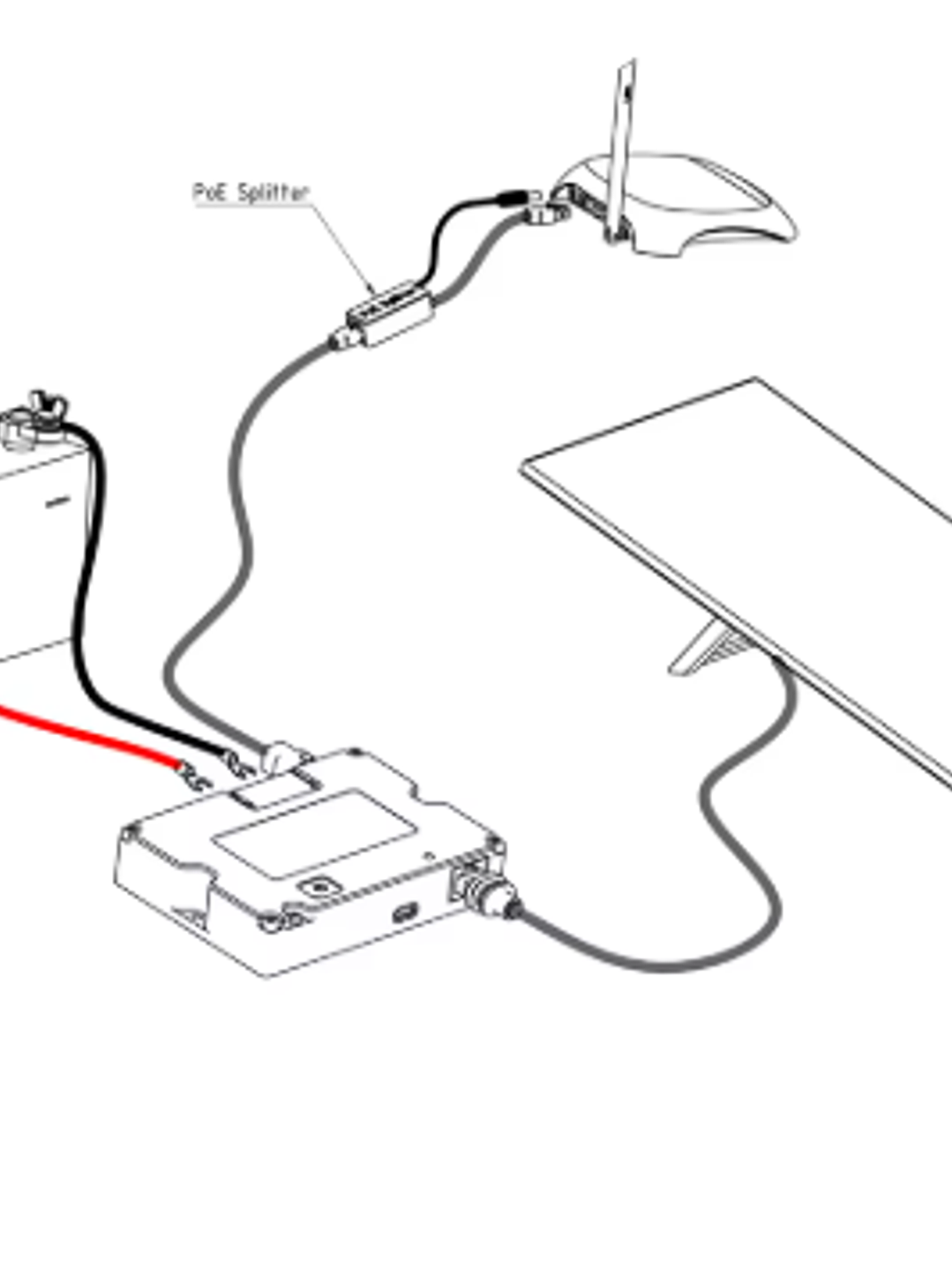 PoE Splitter