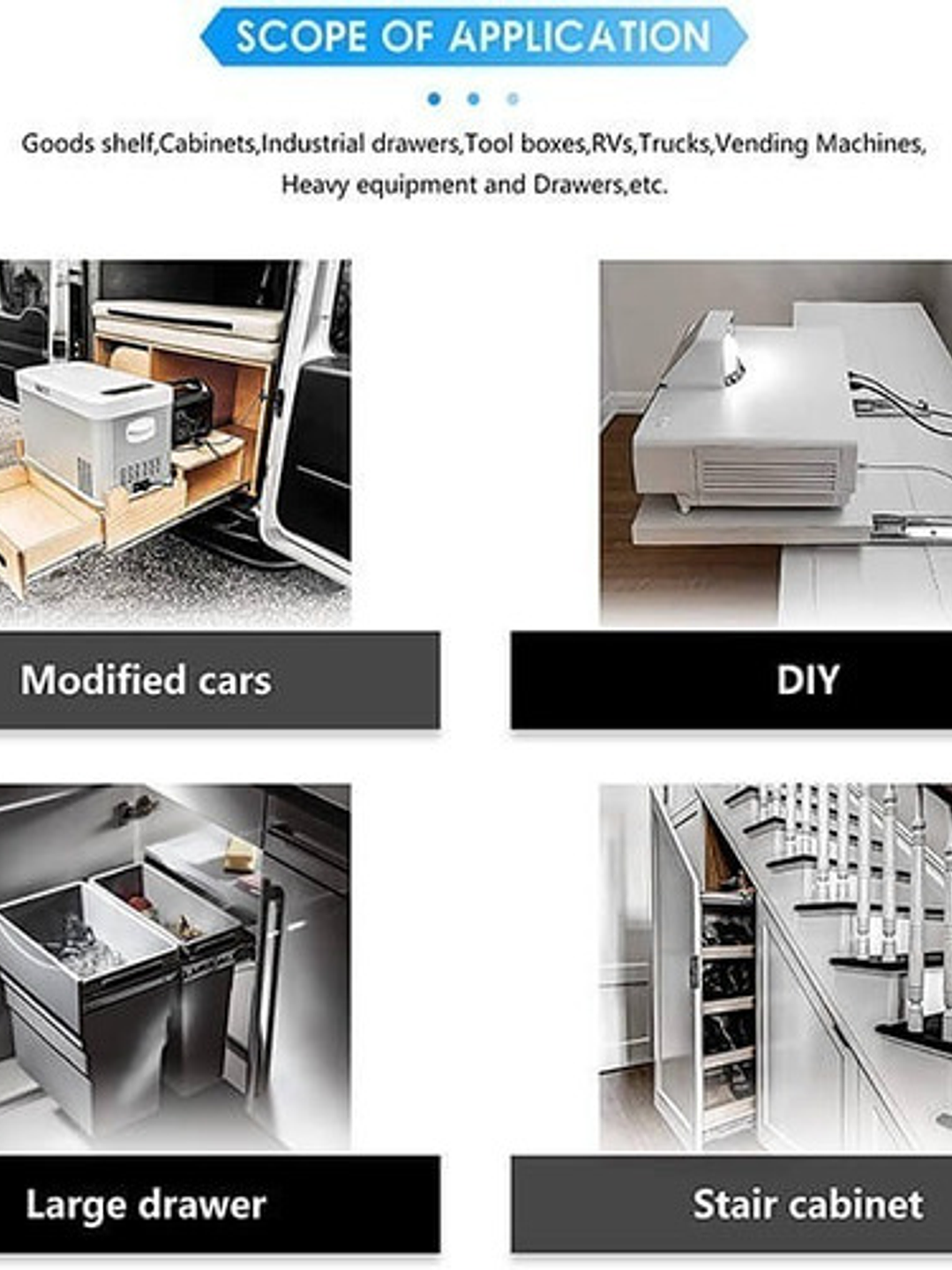 SCOPE OF APPLICATION

Goods shelf,Cabinets,Industrial drawers,Tool boxes,RVs,Trucks,Vending Machines, Heavy equipment and Drawers,etc.

Modified cars

DIY

Large drawer

Stair cabinet