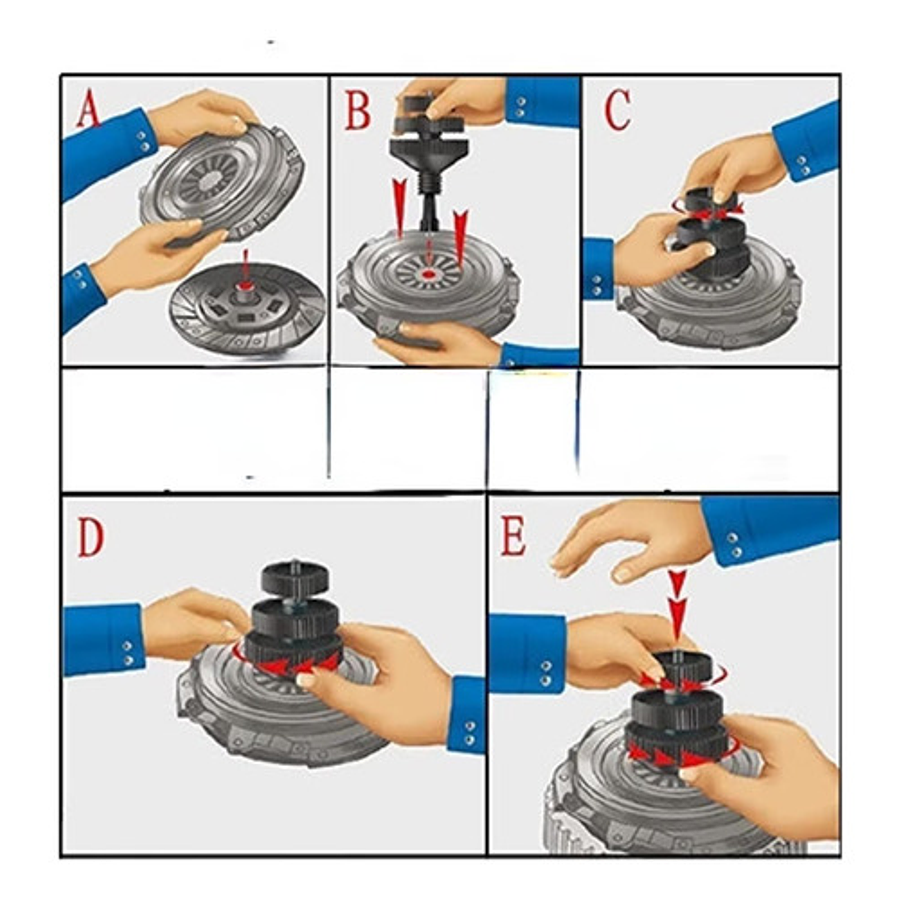 A

B

C

D

E