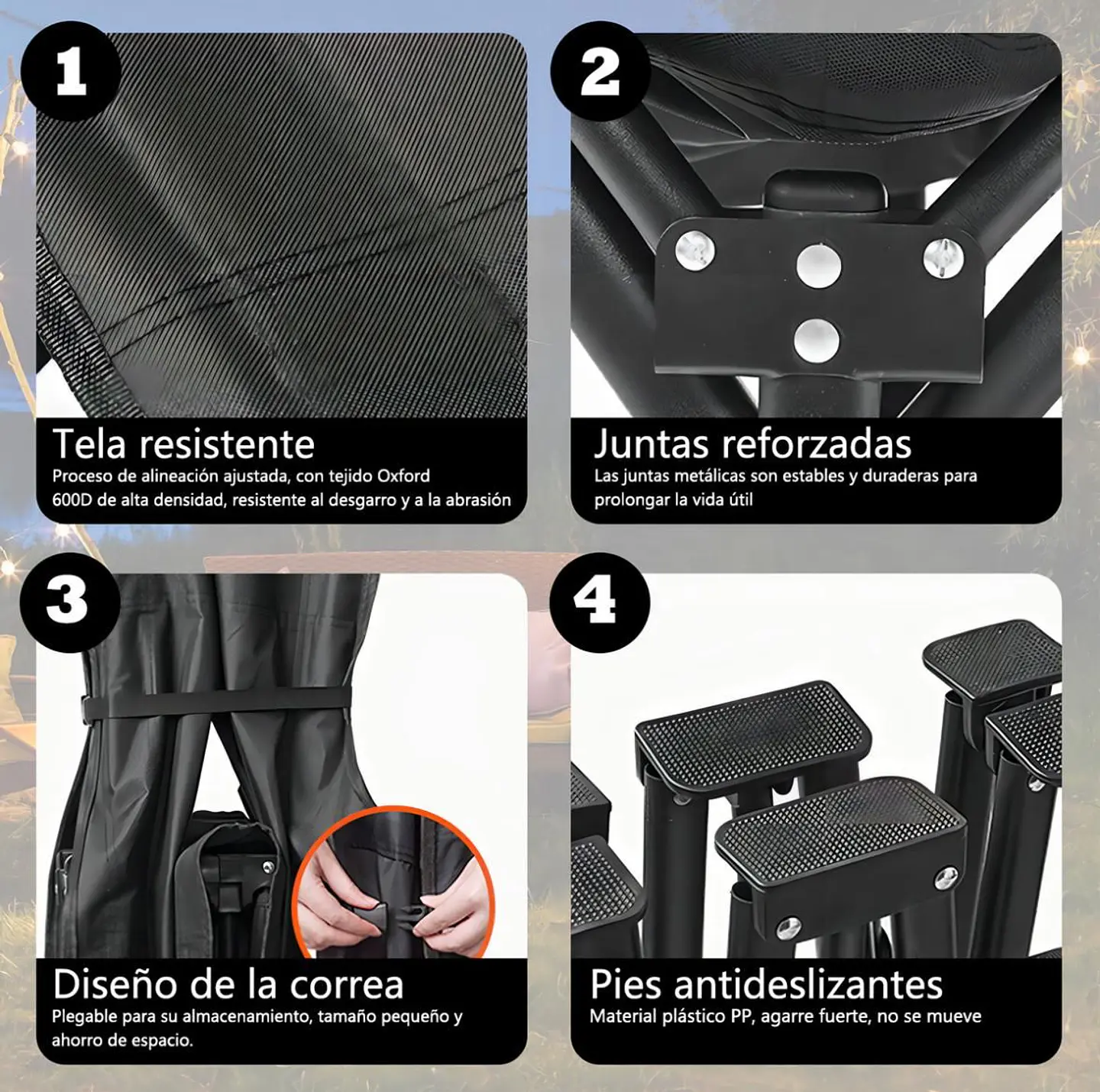 1

Tela resistente

Proceso de alineación ajustada, con tejido Oxford 600D de alta densidad, resistente al desgarro y a la abrasión

2

Juntas reforzadas

Las juntas metálicas son estables y duraderas para prolongar la vida útil

3

Diseño de la correa

Plegable para su almacenamiento, tamaño pequeño y ahorro de espacio.

4

Pies antideslizantes

Material plástico PP, agarre fuerte, no se mueve