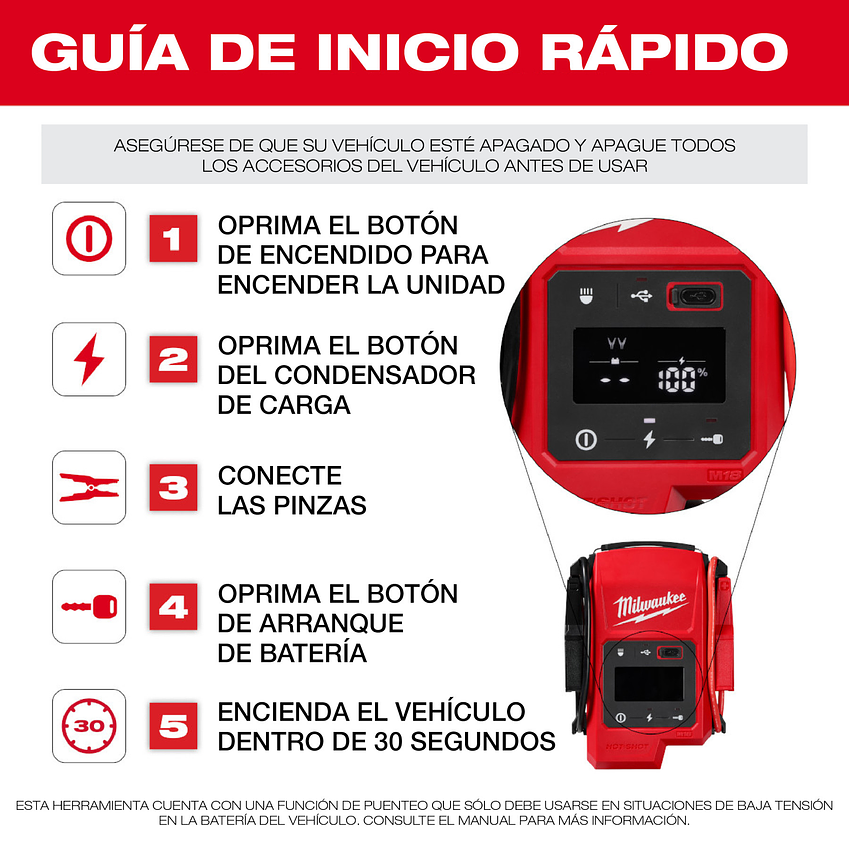 GUÍA DE INICIO RÁPIDO

ASEGÚRESE DE QUE SU VEHÍCULO ESTÉ APAGADO Y APAGUE TODOS LOS ACCESORIOS DEL VEHÍCULO ANTES DE USAR

1 OPRIMA EL BOTÓN DE ENCENDIDO PARA ENCENDER LA UNIDAD

2 OPRIMA EL BOTÓN DEL CONDENSADOR DE CARGA

3 CONECTE LAS PINZAS

4 OPRIMA EL BOTÓN DE ARRANQUE DE BATERÍA

30

5 ENCIENDA EL VEHÍCULO DENTRO DE 30 SEGUNDOS

100%

M18

Milwaukee

HOT SHOT

ESTA HERRAMIENTA CUENTA CON UNA FUNCIÓN DE PUENTEO QUE SÓLO DEBE USARSE EN SITUACIONES DE BAJA TENSIÓN EN LA BATERÍA DEL VEHÍCULO. CONSULTE EL MANUAL PARA MÁS INFORMACIÓN.