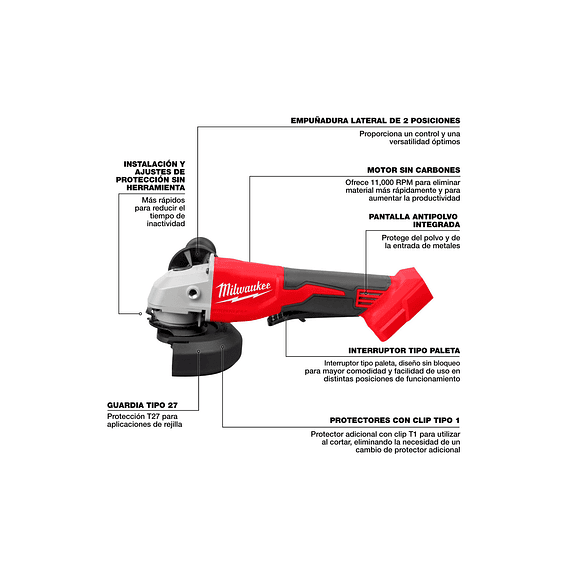 EMPUÑADURA LATERAL DE 2 POSICIONES
Proporciona un control y una versatilidad óptimos

INSTALACIÓN Y AJUSTES DE PROTECCIÓN SIN HERRAMIENTA
Más rápidos para reducir el tiempo de inactividad

MOTOR SIN CARBONES
Ofrece 11,000 RPM para eliminar material más rápidamente y para aumentar la productividad

PANTALLA ANTIPOLVO INTEGRADA
Protege del polvo y de la entrada de metales

Milwaukee

INTERRUPTOR TIPO PALETA
Interruptor tipo paleta, diseño sin bloqueo para mayor comodidad y facilidad de uso en distintas posiciones de funcionamiento

GUARDIA TIPO 27
Protección T27 para aplicaciones de rejilla

PROTECTORES CON CLIP TIPO 1
Protector adicional con clip T1 para utilizar al cortar, eliminando la necesidad de un cambio de protector adicional