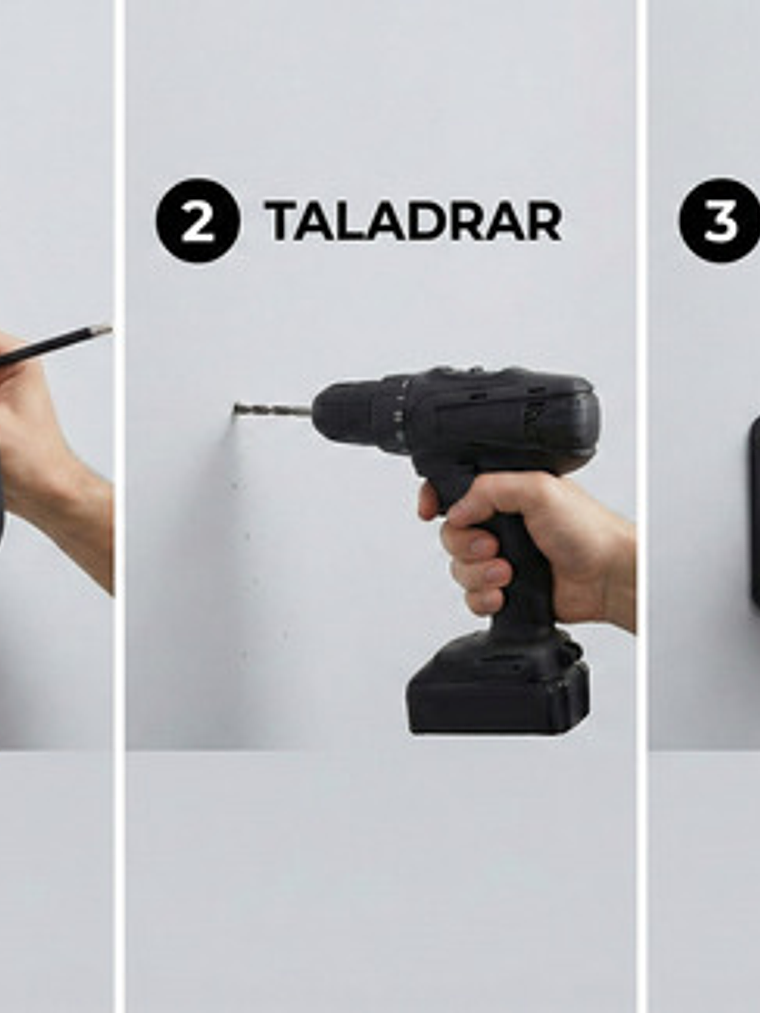 2 TALADRAR

3