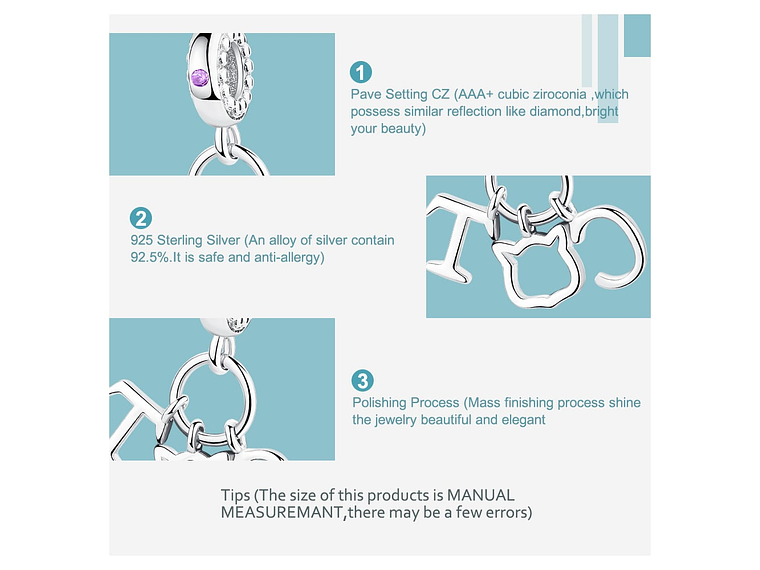 1
Pave Setting CZ (AAA+ cubic ziroconia ,which possess similar reflection like diamond,bright your beauty)

2
925 Sterling Silver (An alloy of silver contain 92.5%.It is safe and anti-allergy)

3
Polishing Process (Mass finishing process shine the jewelry beautiful and elegant

Tips (The size of this products is MANUAL MEASUREMANT,there may be a few errors)