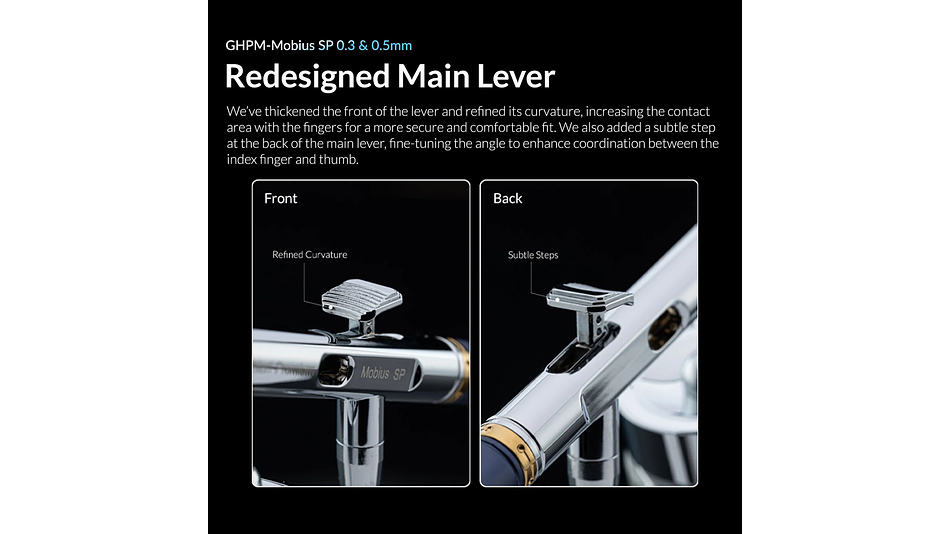 GHPM-Mobius SP 0.3 & 0.5mm

Redesigned Main Lever

We've thickened the front of the lever and refined its curvature, increasing the contact area with the fingers for a more secure and comfortable fit. We also added a subtle step at the back of the main lever, fine-tuning the angle to enhance coordination between the index finger and thumb.

Front

Refined Curvature

Mobius SP

Back

Subtle Steps