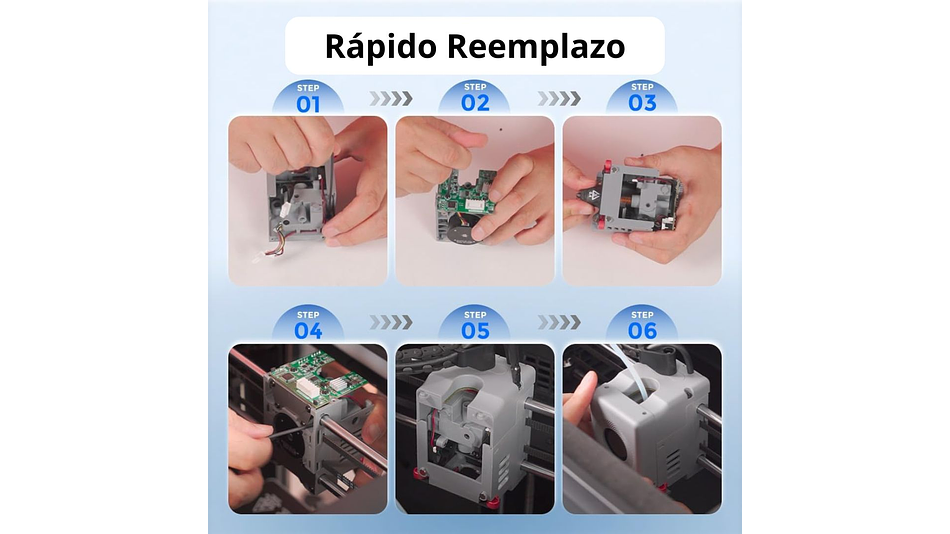 Rápido Reemplazo

STEP 01

STEP 02

STEP 03

STEP 04

STEP 05

STEP 06