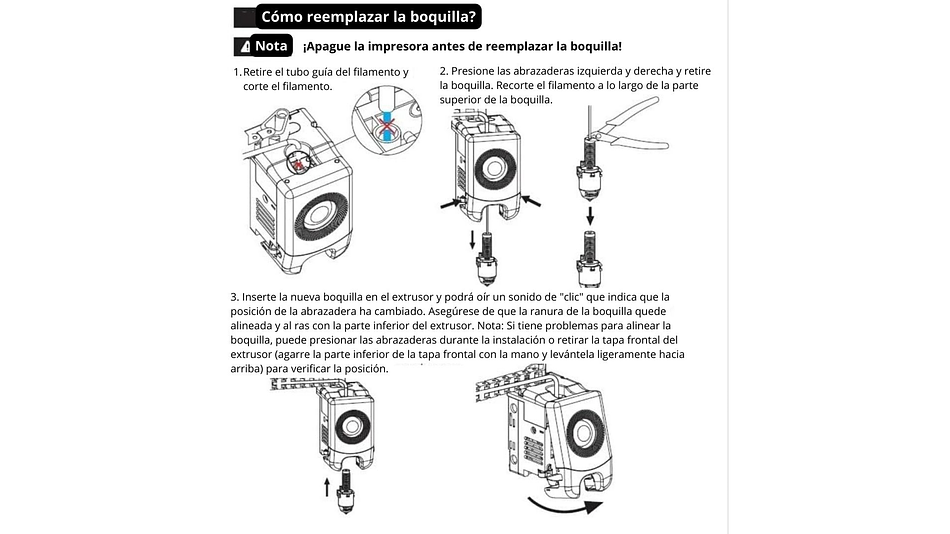 Cómo reemplazar la boquilla?

Nota ¡Apague la impresora antes de reemplazar la boquilla!

1. Retire el tubo guía del filamento y corte el filamento.

2. Presione las abrazaderas izquierda y derecha y retire la boquilla. Recorte el filamento a lo largo de la parte superior de la boquilla.

3. Inserte la nueva boquilla en el extrusor y podrá oír un sonido de "clic" que indica que la posición de la abrazadera ha cambiado. Asegúrese de que la ranura de la boquilla quede alineada y al ras con la parte inferior del extrusor. Nota: Si tiene problemas para alinear la boquilla, puede presionar las abrazaderas durante la instalación o retirar la tapa frontal del extrusor (agarre la parte inferior de la tapa frontal con la mano y levántela ligeramente hacia arriba) para verificar la posición.