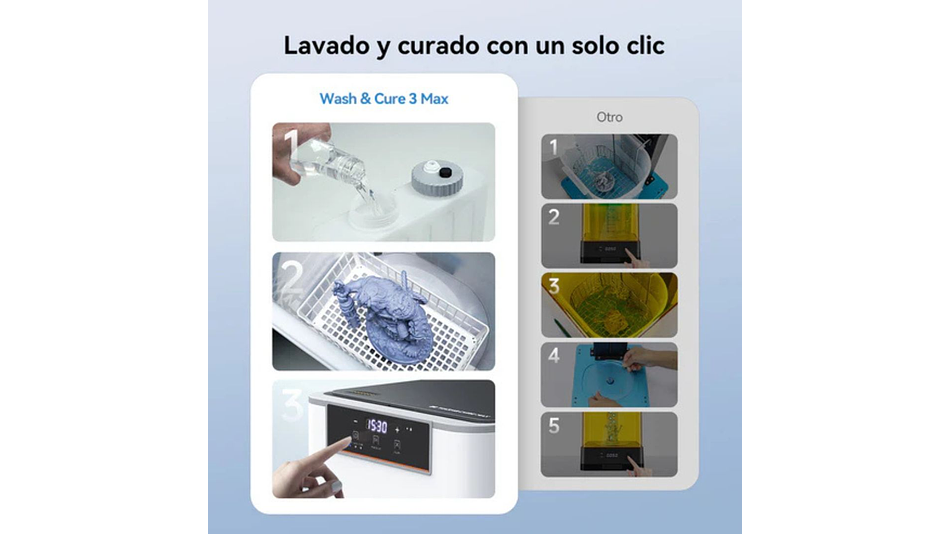 Lavado y curado con un solo clic

Wash & Cure 3 Max

1

2

3

15:30

Otro

1

2

3

4

5