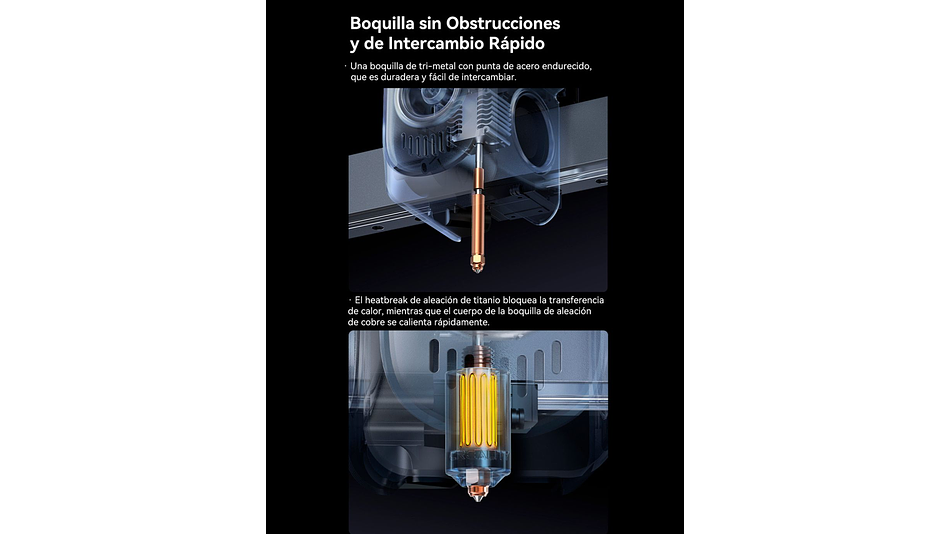 Boquilla sin Obstrucciones y de Intercambio Rápido

· Una boquilla de tri-metal con punta de acero endurecido, que es duradera y fácil de intercambiar.

· El heatbreak de aleación de titanio bloquea la transferencia de calor, mientras que el cuerpo de la boquilla de aleación de cobre se calienta rápidamente.