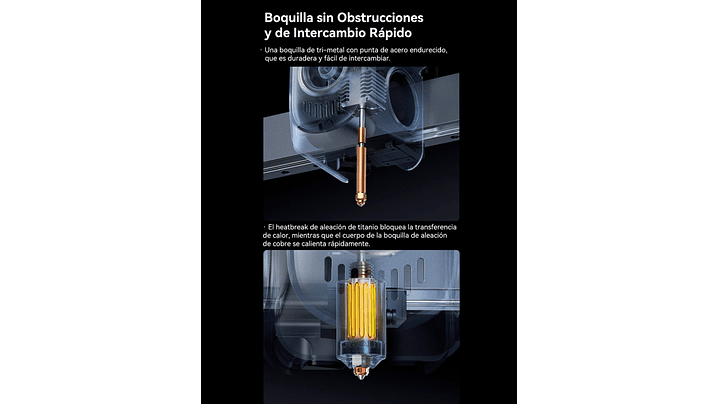 Boquilla sin Obstrucciones y de Intercambio Rápido

· Una boquilla de tri-metal con punta de acero endurecido, que es duradera y fácil de intercambiar.

· El heatbreak de aleación de titanio bloquea la transferencia de calor, mientras que el cuerpo de la boquilla de aleación de cobre se calienta rápidamente.