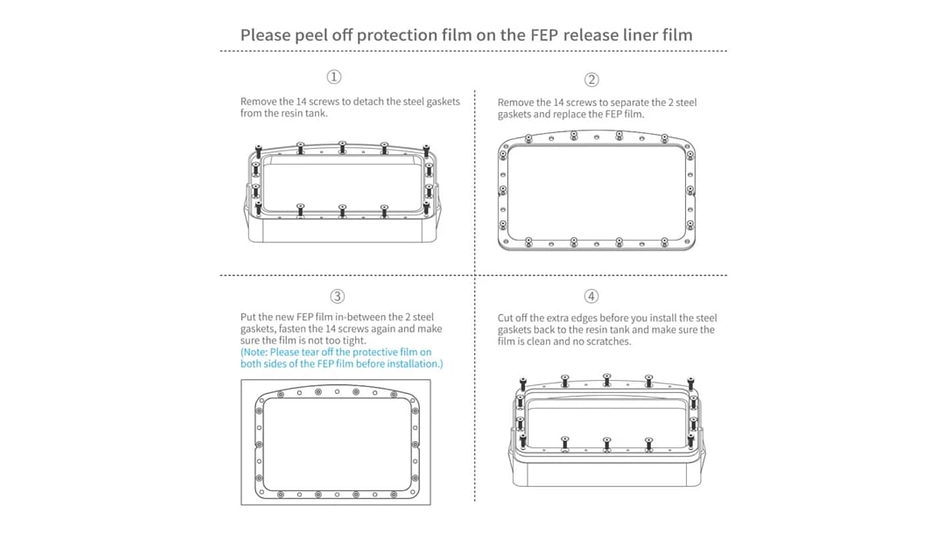 Please peel off protection film on the FEP release liner film

①

Remove the 14 screws to detach the steel gaskets from the resin tank.

②

Remove the 14 screws to separate the 2 steel gaskets and replace the FEP film.

③

Put the new FEP film in-between the 2 steel gaskets, fasten the 14 screws again and make sure the film is not too tight.
(Note: Please tear off the protective film on both sides of the FEP film before installation.)

④

Cut off the extra edges before you install the steel gaskets back to the resin tank and make sure the film is clean and no scratches.