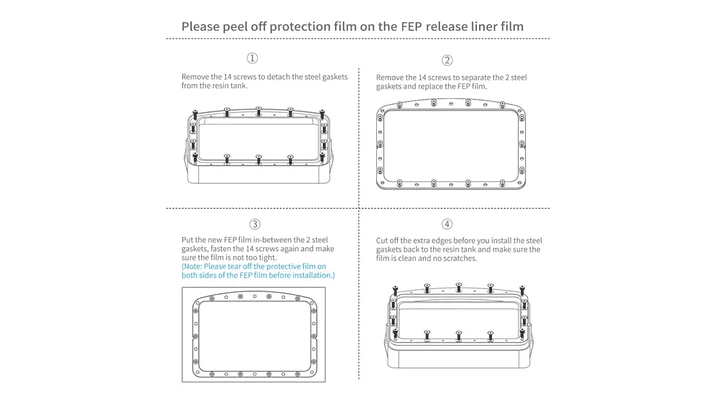 Please peel off protection film on the FEP release liner film

①

Remove the 14 screws to detach the steel gaskets from the resin tank.

②

Remove the 14 screws to separate the 2 steel gaskets and replace the FEP film.

③

Put the new FEP film in-between the 2 steel gaskets, fasten the 14 screws again and make sure the film is not too tight.
(Note: Please tear off the protective film on both sides of the FEP film before installation.)

④

Cut off the extra edges before you install the steel gaskets back to the resin tank and make sure the film is clean and no scratches.