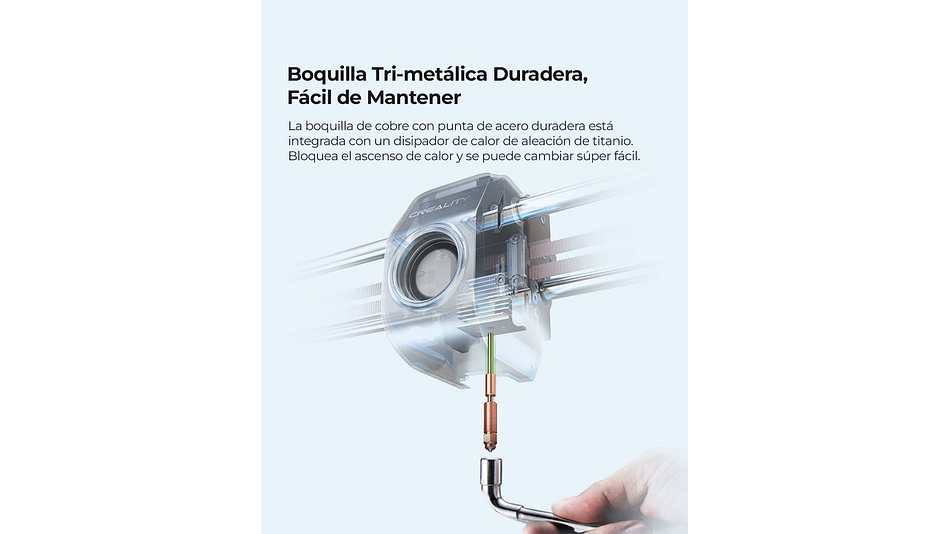 Boquilla Tri-metálica Duradera, Fácil de Mantener

La boquilla de cobre con punta de acero duradera está integrada con un disipador de calor de aleación de titanio. Bloquea el ascenso de calor y se puede cambiar súper fácil.

CREALITY