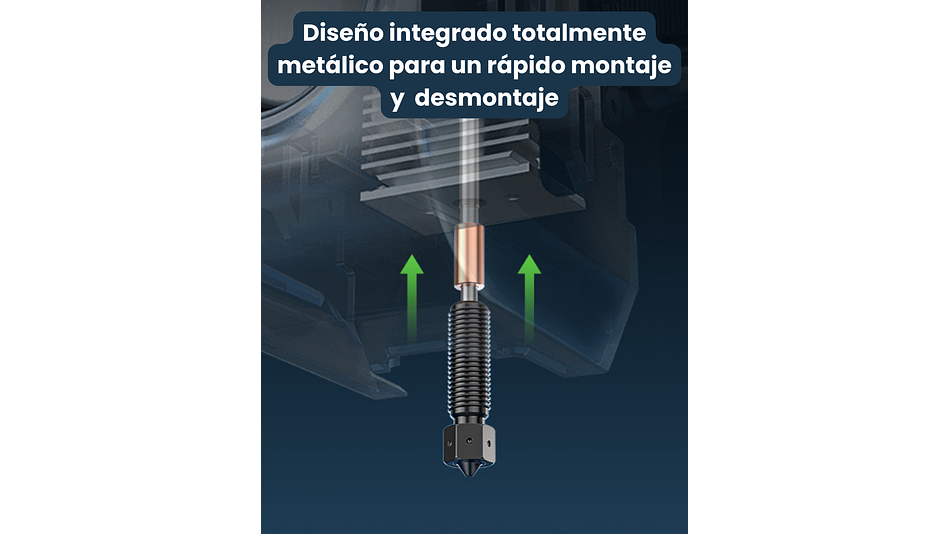 Diseño integrado totalmente metálico para un rápido montaje y desmontaje