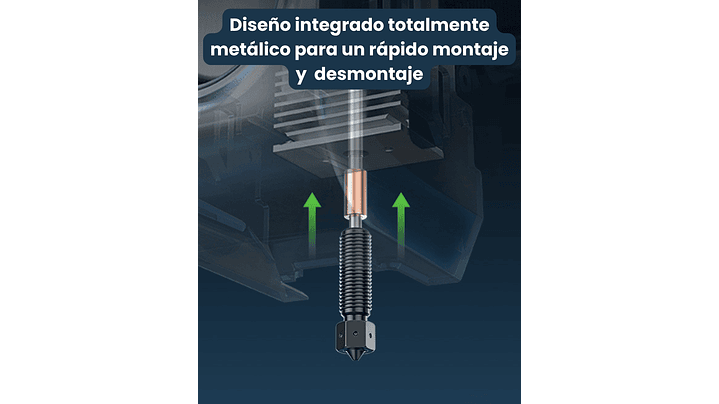 Diseño integrado totalmente metálico para un rápido montaje y desmontaje