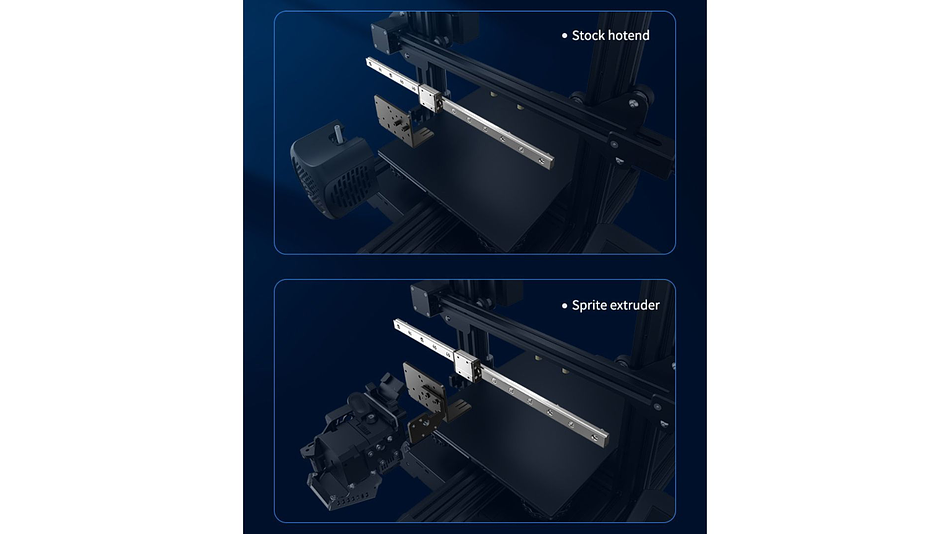 • Stock hotend

• Sprite extruder