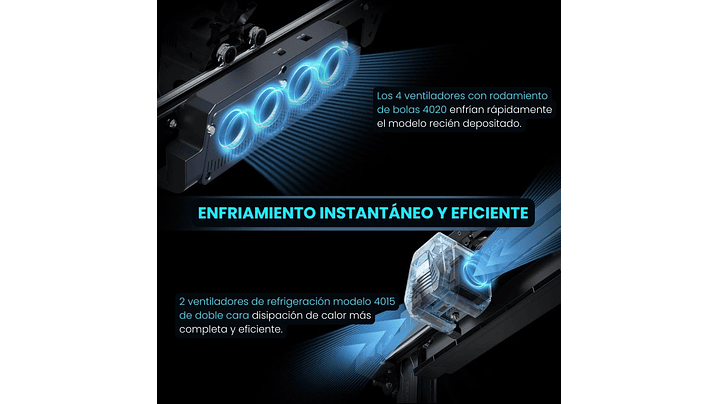 Los 4 ventiladores con rodamiento de bolas 4020 enfrían rápidamente el modelo recién depositado.

ENFRIAMIENTO INSTANTÁNEO Y EFICIENTE

2 ventiladores de refrigeración modelo 4015 de doble cara disipación de calor más completa y eficiente.