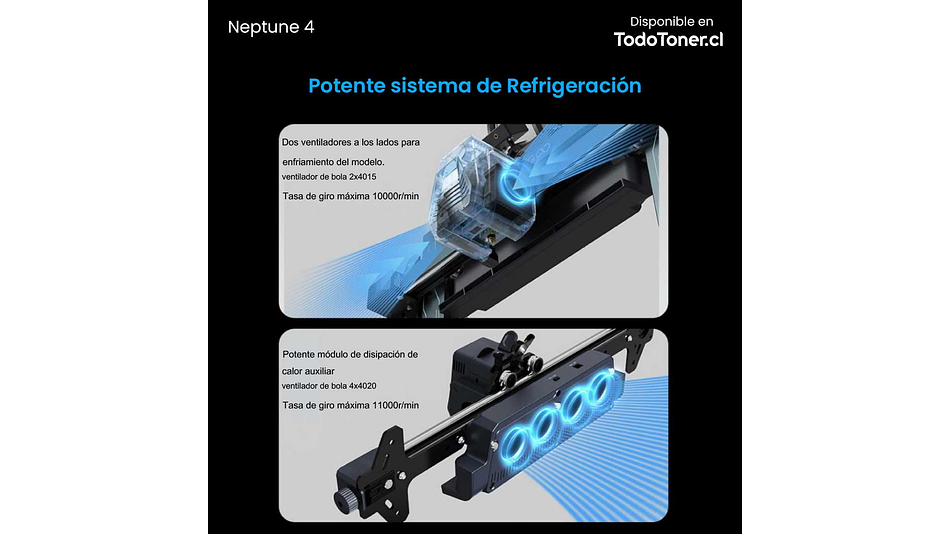 Neptune 4

Disponible en
TodoToner.cl

Potente sistema de Refrigeración

Dos ventiladores a los lados para enfriamiento del modelo.
ventilador de bola 2x4015
Tasa de giro máxima 10000r/min

Potente módulo de disipación de calor auxiliar
ventilador de bola 4x4020
Tasa de giro máxima 11000r/min