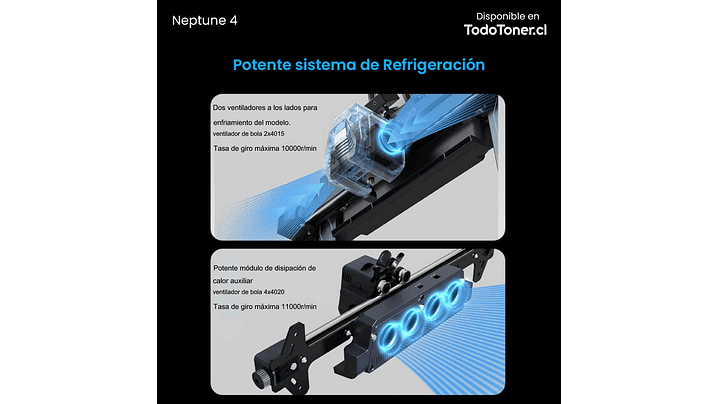 Neptune 4

Disponible en
TodoToner.cl

Potente sistema de Refrigeración

Dos ventiladores a los lados para enfriamiento del modelo.
ventilador de bola 2x4015
Tasa de giro máxima 10000r/min

Potente módulo de disipación de calor auxiliar
ventilador de bola 4x4020
Tasa de giro máxima 11000r/min