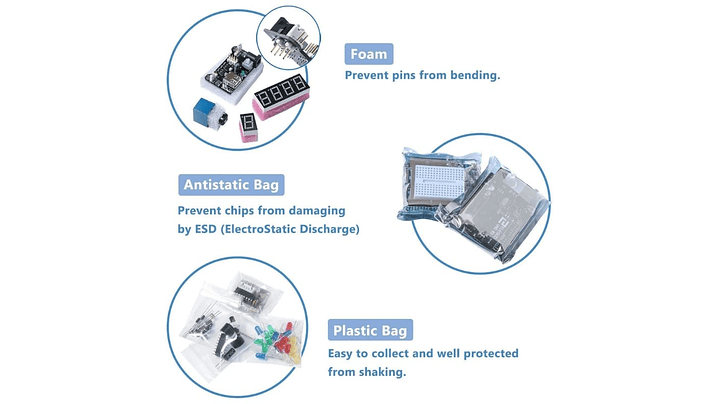 Foam
Prevent pins from bending.

Antistatic Bag
Prevent chips from damaging by ESD (ElectroStatic Discharge)

Plastic Bag
Easy to collect and well protected from shaking.