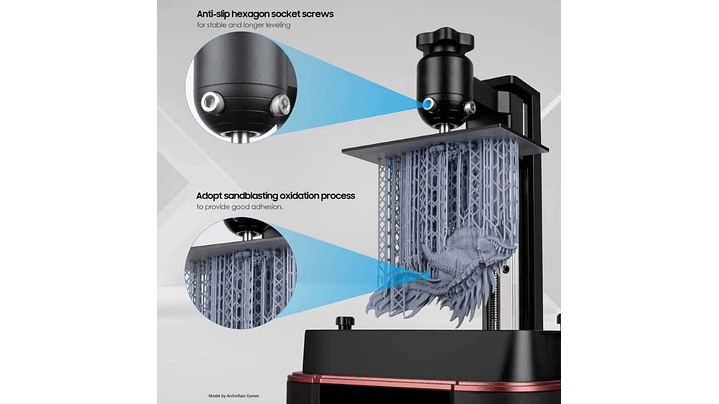 Anti-slip hexagon socket screws
for stable and longer leveling

Adopt sandblasting oxidation process
to provide good adhesion.

Model by Archvillain Games