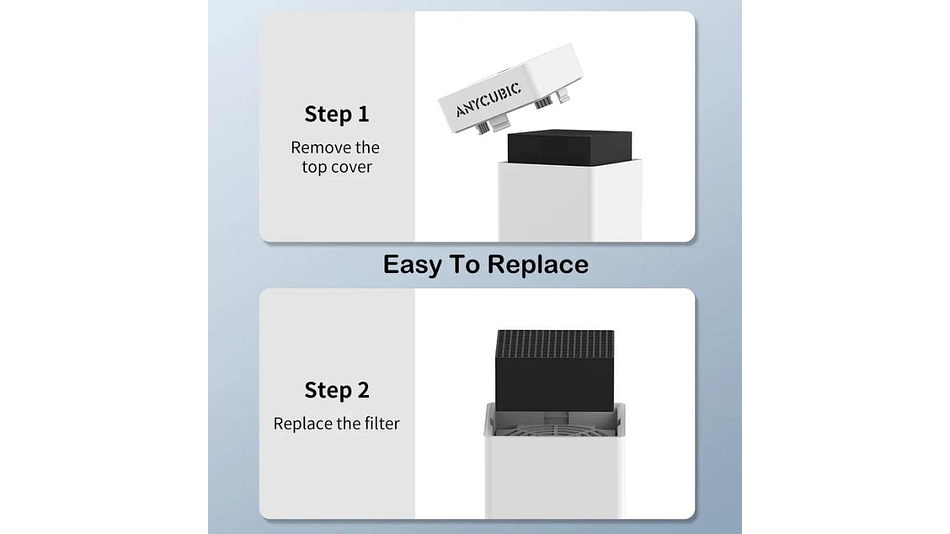 Step 1
Remove the top cover

ANYCUBIC

Easy To Replace

Step 2
Replace the filter