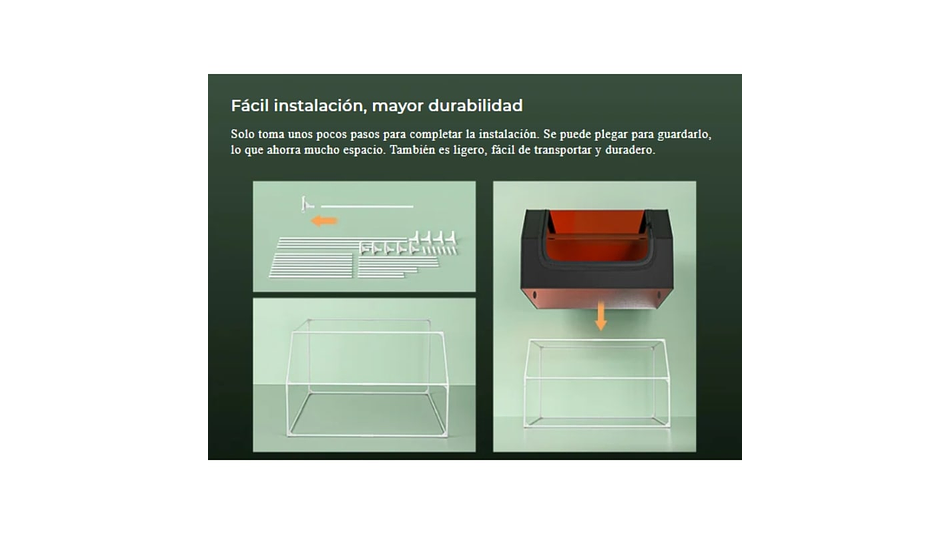 Fácil instalación, mayor durabilidad

Solo toma unos pocos pasos para completar la instalación. Se puede plegar para guardarlo, lo que ahorra mucho espacio. También es ligero, fácil de transportar y duradero.