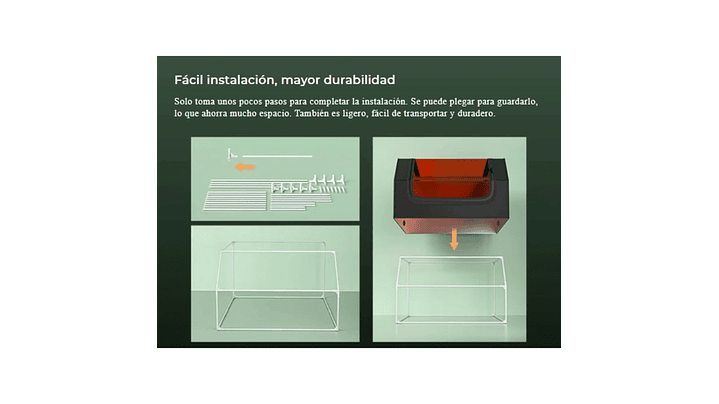 Fácil instalación, mayor durabilidad

Solo toma unos pocos pasos para completar la instalación. Se puede plegar para guardarlo, lo que ahorra mucho espacio. También es ligero, fácil de transportar y duradero.