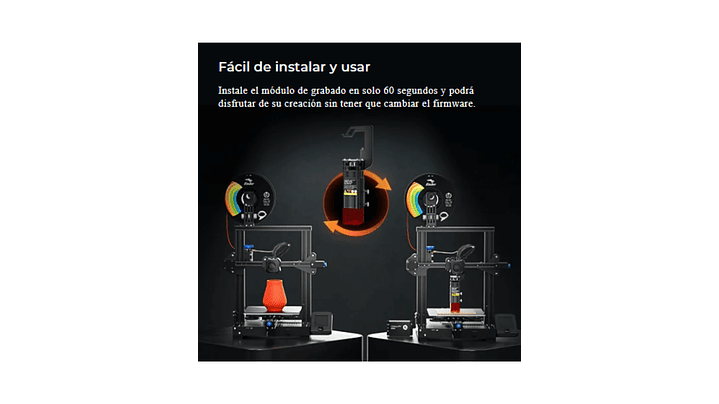 Fácil de instalar y usar

Instale el módulo de grabado en solo 60 segundos y podrá disfrutar de su creación sin tener que cambiar el firmware.