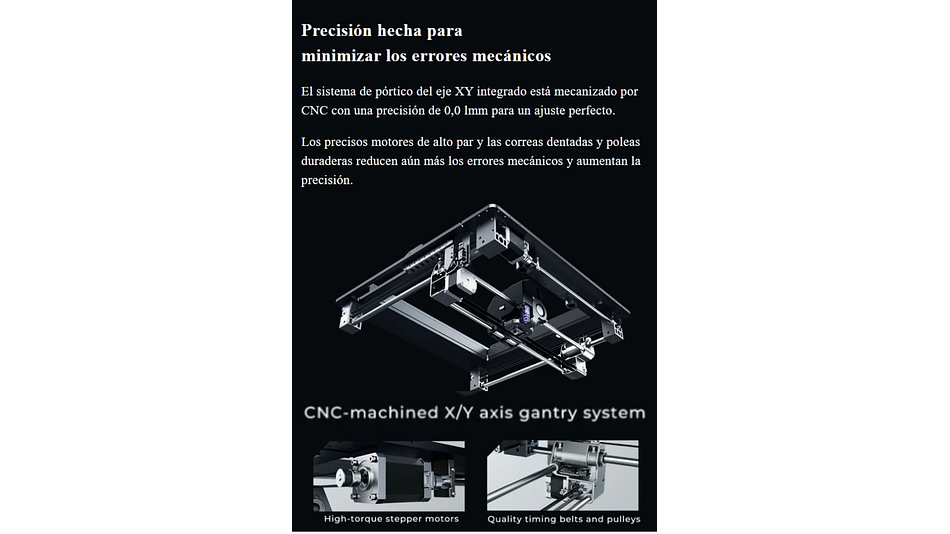 Precisión hecha para minimizar los errores mecánicos

El sistema de pórtico del eje XY integrado está mecanizado por CNC con una precisión de 0,0 lmm para un ajuste perfecto.

Los precisos motores de alto par y las correas dentadas y poleas duraderas reducen aún más los errores mecánicos y aumentan la precisión.

CNC-machined X/Y axis gantry system

High-torque stepper motors

Quality timing belts and pulleys