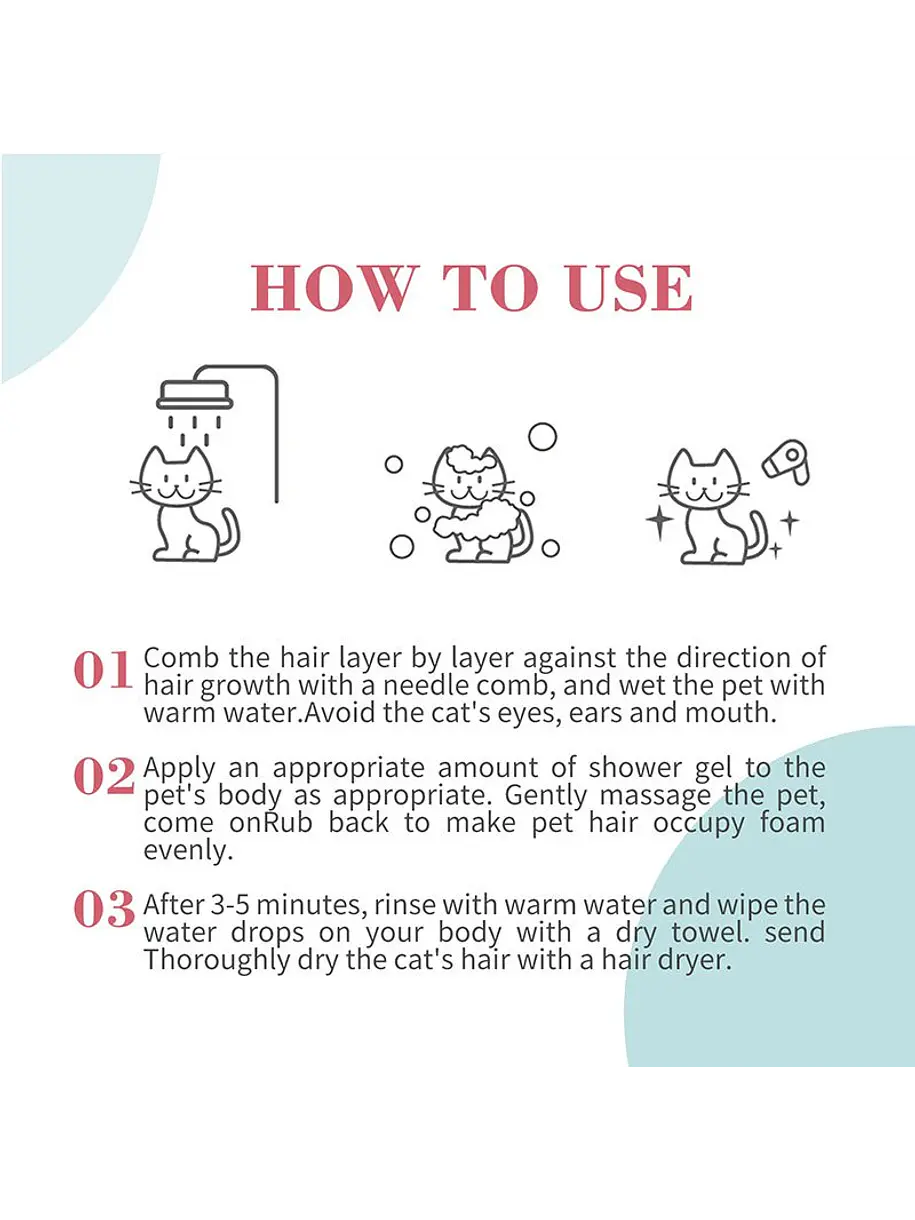 HOW TO USE

01 Comb the hair layer by layer against the direction of hair growth with a needle comb, and wet the pet with warm water.Avoid the cat's eyes, ears and mouth.

02 Apply an appropriate amount of shower gel to the pet's body as appropriate. Gently massage the pet, come onRub back to make pet hair occupy foam evenly.

03 After 3-5 minutes, rinse with warm water and wipe the water drops on your body with a dry towel. send Thoroughly dry the cat's hair with a hair dryer.